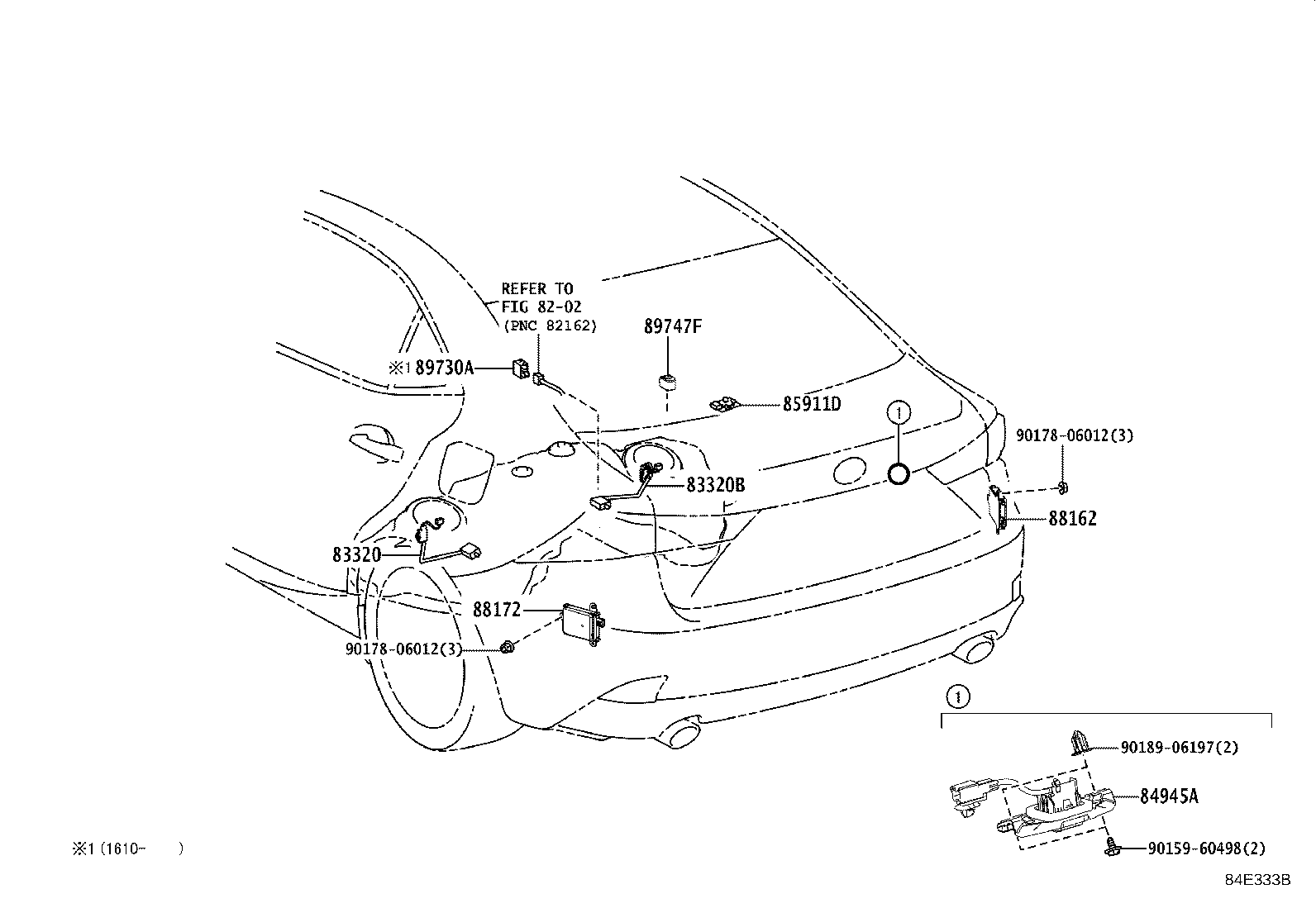 REFER TO
FIG 82-02
(PNC 82162)

89747F

※1 89730A

85911D

①

90178-06012(3)

83320B

88162

83320

88172

90178-06012(3)

①

90189-06197(2)

84945A

90159-60498(2)

※1 (1610- )

84E333B