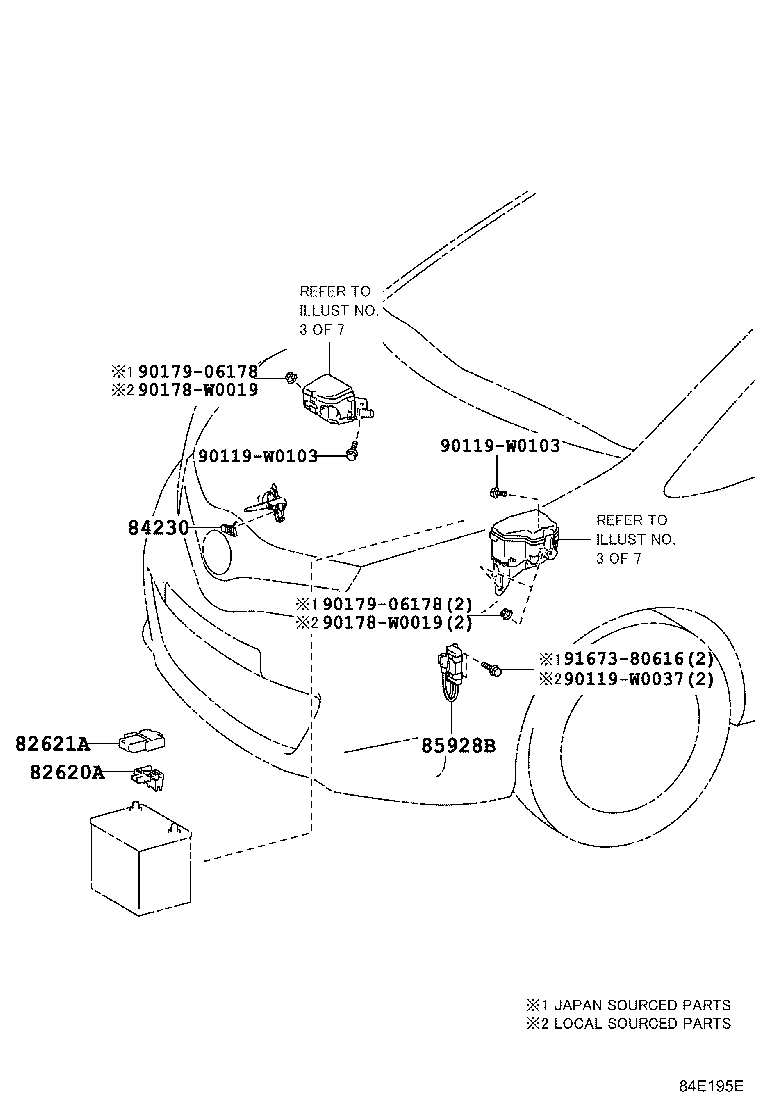 REFER TO ILLUST NO. 3 OF 7

※1 90179-06178
※2 90178-W0019

90119-W0103

90119-W0103

84230

REFER TO ILLUST NO. 3 OF 7

※1 90179-06178(2)
※2 90178-W0019(2)

※1 91673-80616(2)
※2 90119-W0037(2)

82621A

82620A

85928B

※1 JAPAN SOURCED PARTS
※2 LOCAL SOURCED PARTS

84E195E