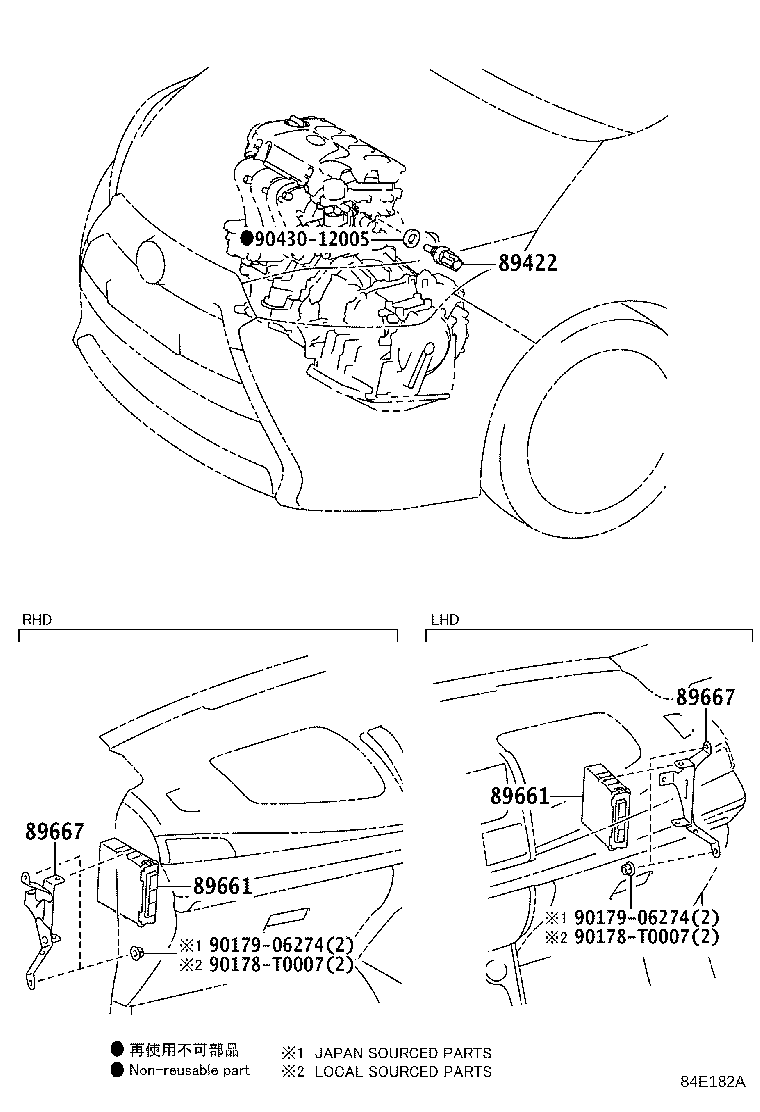 ●90430-12005
89422

RHD

89667
89661
※1 90179-06274(2)
※2 90178-T0007(2)

LHD

89667
89661
※1 90179-06274(2)
※2 90178-T0007(2)

● 再使用不可部品
● Non-reusable part
※1 JAPAN SOURCED PARTS
※2 LOCAL SOURCED PARTS

84E182A