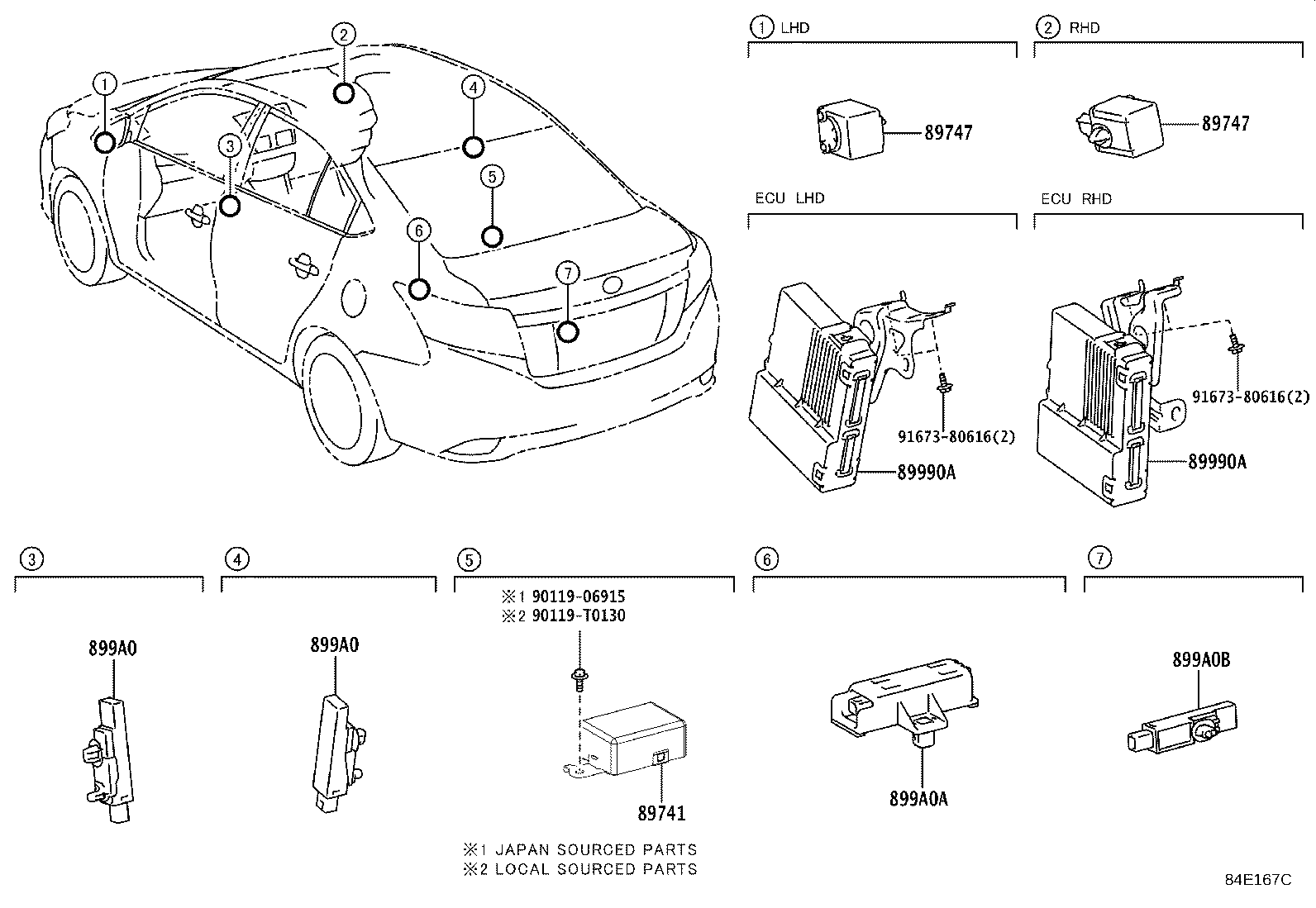 1
2
3
4
5
6
7

1 LHD

89747

2 RHD

89747

ECU LHD

91673-80616(2)

89990A

ECU RHD

91673-80616(2)

89990A

3

899A0

4

899A0

5

※1 90119-06915
※2 90119-T0130

89741

※1 JAPAN SOURCED PARTS
※2 LOCAL SOURCED PARTS

6

899A0A

7

899A0B

84E167C