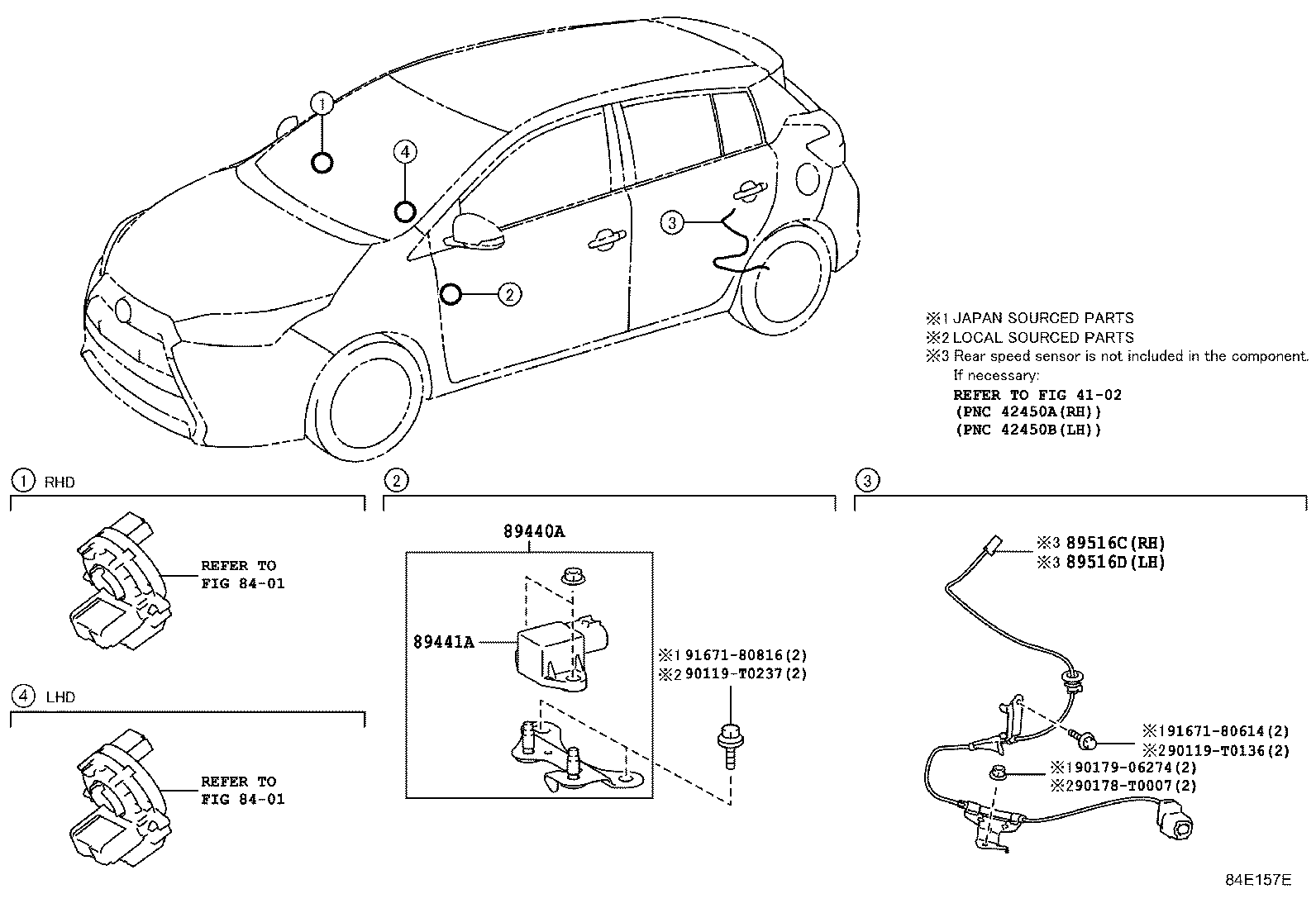 1
4
3
2

※1 JAPAN SOURCED PARTS
※2 LOCAL SOURCED PARTS
※3 Rear speed sensor is not included in the component.
If necessary:
REFER TO FIG 41-02
(PNC 42450A(RH))
(PNC 42450B(LH))

1 RHD

REFER TO
FIG 84-01

4 LHD

REFER TO
FIG 84-01

2

89440A
89441A
※1 91671-80816(2)
※2 90119-T0237(2)

3

※3 89516C(RH)
※3 89516D(LH)
※1 91671-80614(2)
※2 90119-T0136(2)
※1 90179-06274(2)
※2 90178-T0007(2)

84E157E