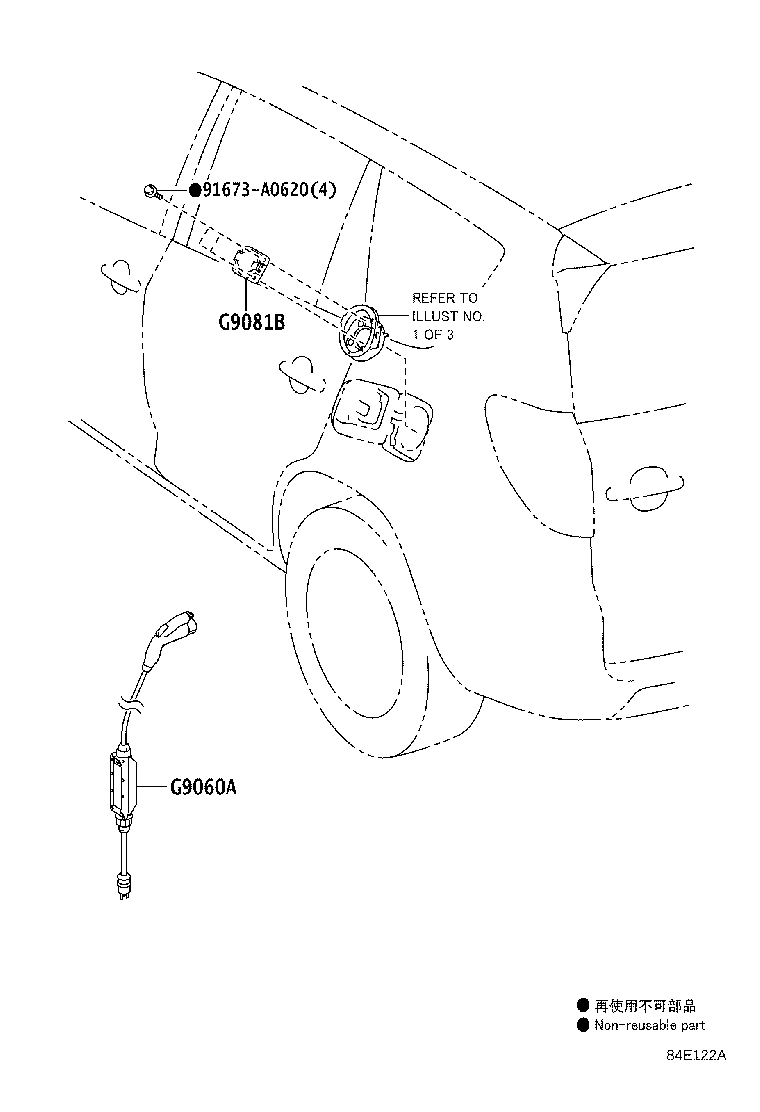 ●91673-A0620(4)

G9081B

REFER TO ILLUST NO. 1 OF 3

G9060A

● 再使用不可部品
● Non-reusable part

84E122A