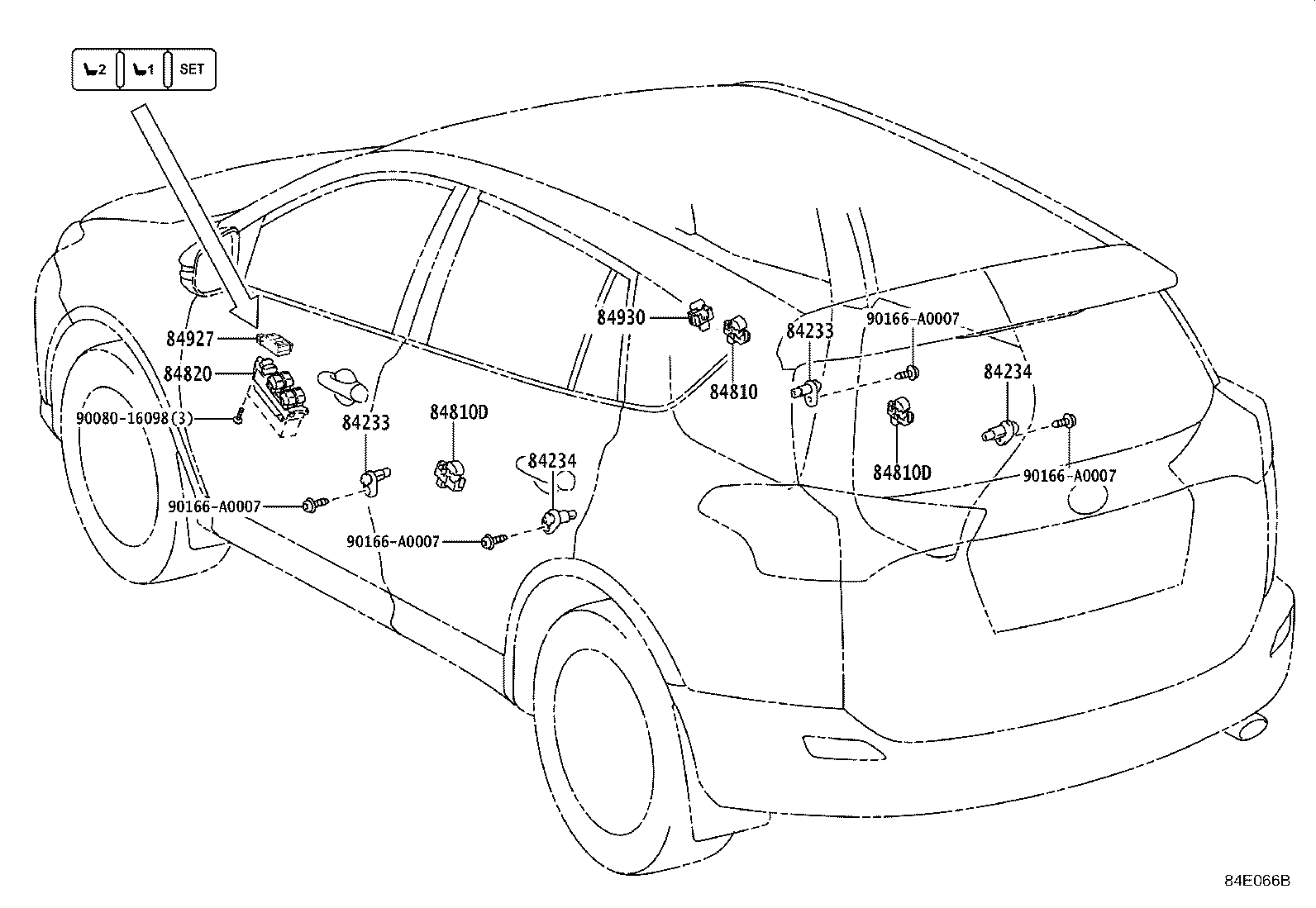 2 1 SET

84927
84820
90080-16098(3)
84233
84810D
84234
90166-A0007
90166-A0007
84930
84810
84233
90166-A0007
84234
84810D
90166-A0007

84E066B