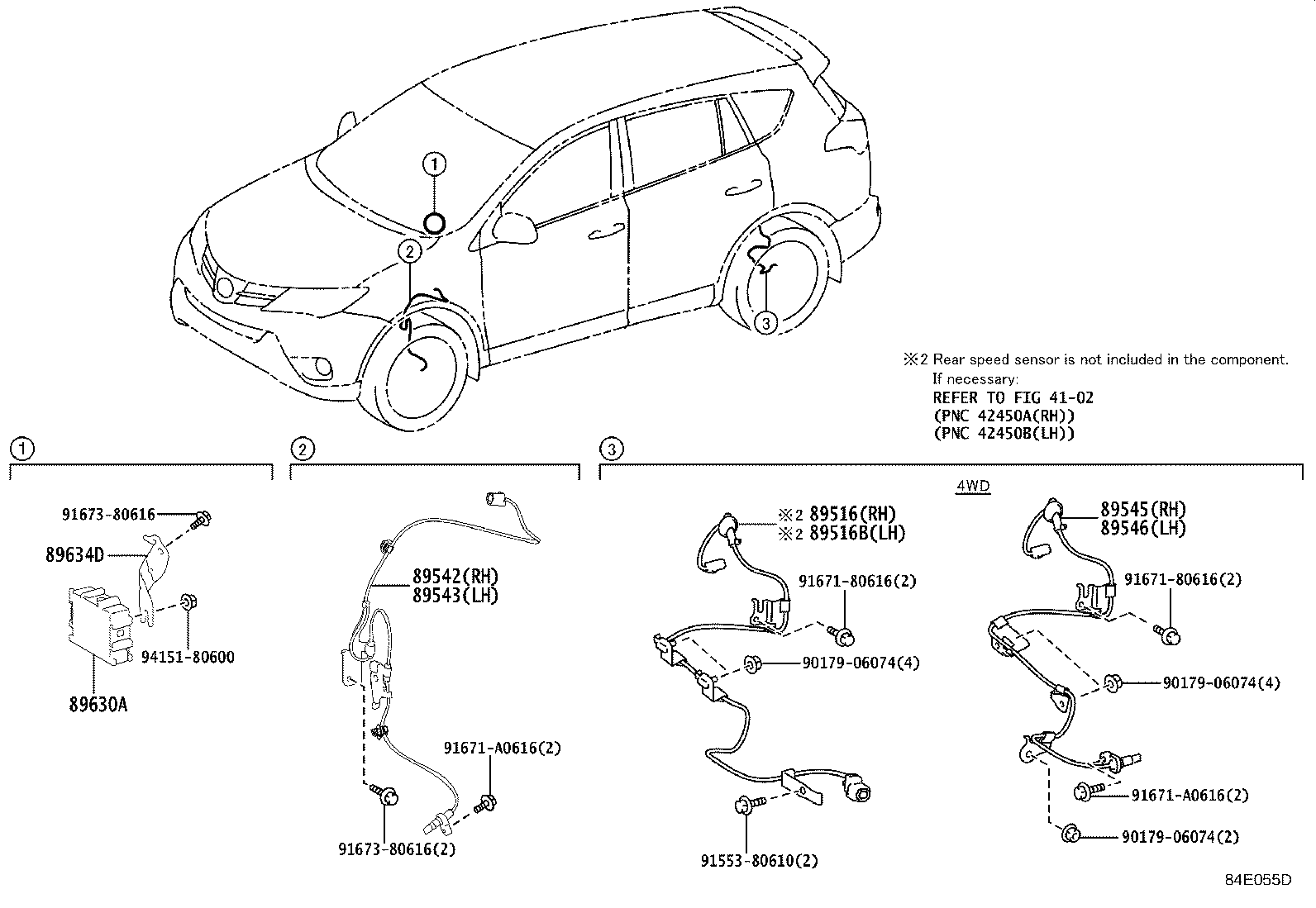 1
2
3

※2 Rear speed sensor is not included in the component.
If necessary:
REFER TO FIG 41-02
(PNC 42450A(RH))
(PNC 42450B(LH))

1

91673-80616
89634D
94151-80600
89630A

2

89542(RH)
89543(LH)
91671-A0616(2)
91673-80616(2)

3

4WD

※2 89516(RH)
※2 89516B(LH)
91671-80616(2)
90179-06074(4)
91553-80610(2)

89545(RH)
89546(LH)
91671-80616(2)
90179-06074(4)
91671-A0616(2)
90179-06074(2)

84E055D