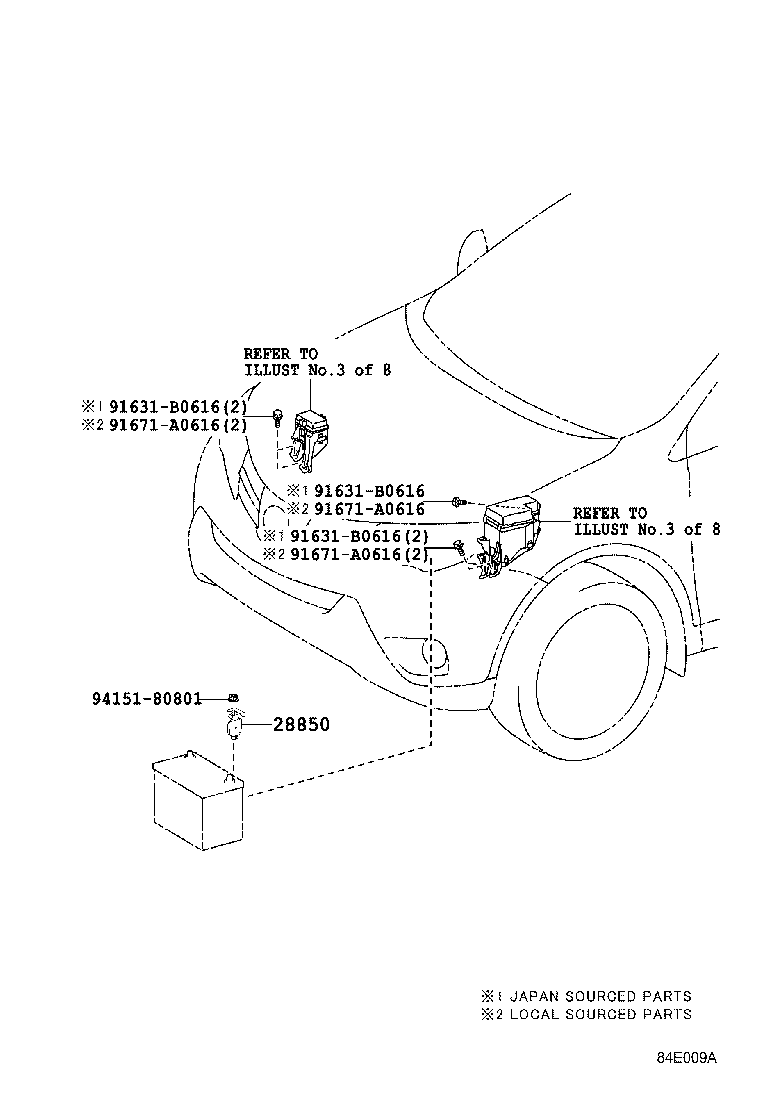 REFER TO
ILLUST No.3 of 8

※1 91631-B0616(2)
※2 91671-A0616(2)

※1 91631-B0616
※2 91671-A0616

REFER TO
ILLUST No.3 of 8

※1 91631-B0616(2)
※2 91671-A0616(2)

94151-80801

28850

※1 JAPAN SOURCED PARTS
※2 LOCAL SOURCED PARTS

84E009A