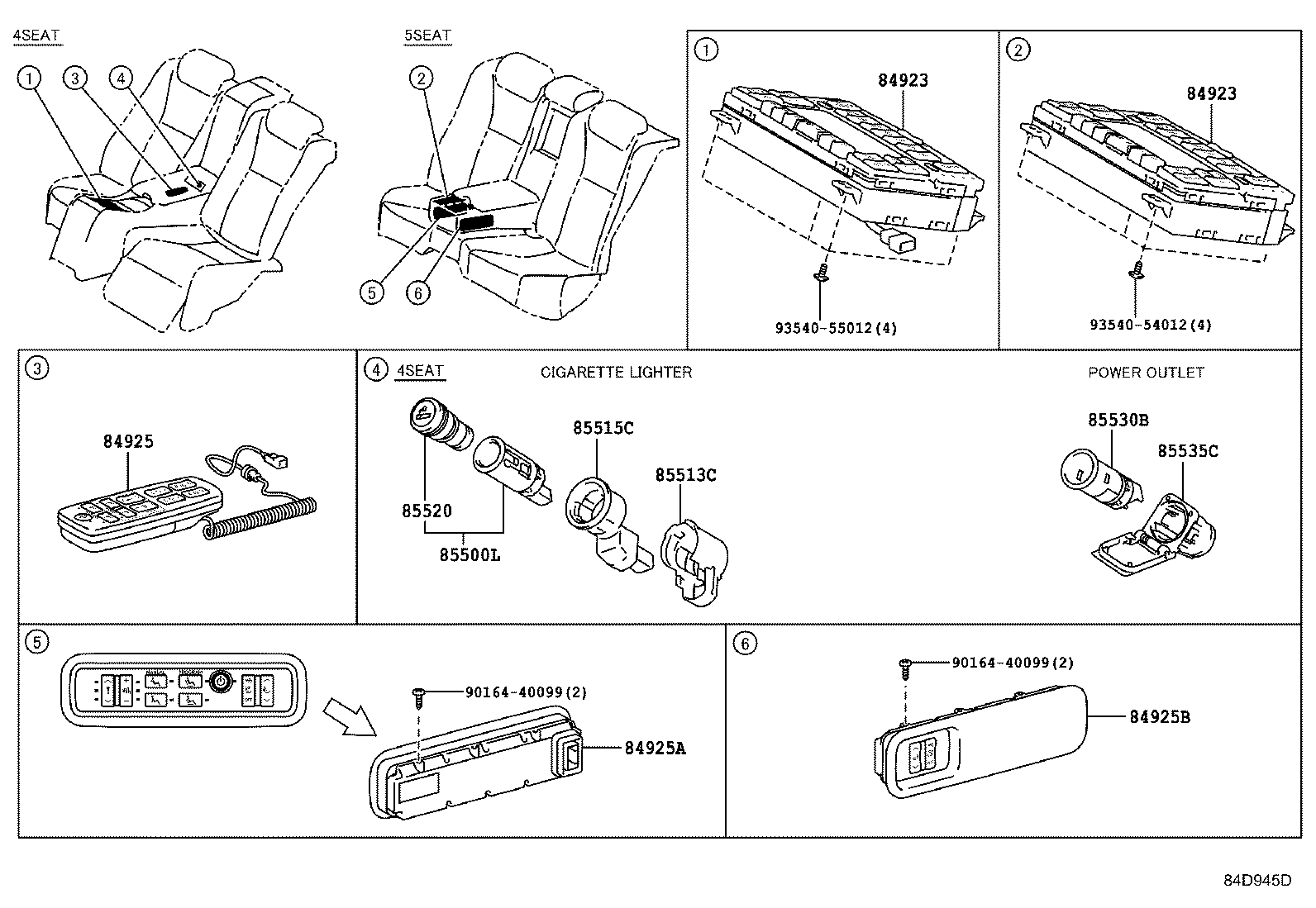 4SEAT

1 3 4

5SEAT

2

5 6

1

84923

93540-55012(4)

2

84923

93540-54012(4)

3

84925

4 4SEAT

CIGARETTE LIGHTER

85520

85500L

85515C

85513C

POWER OUTLET

85530B

85535C

5

90164-40099(2)

84925A

6

90164-40099(2)

84925B

84D945D