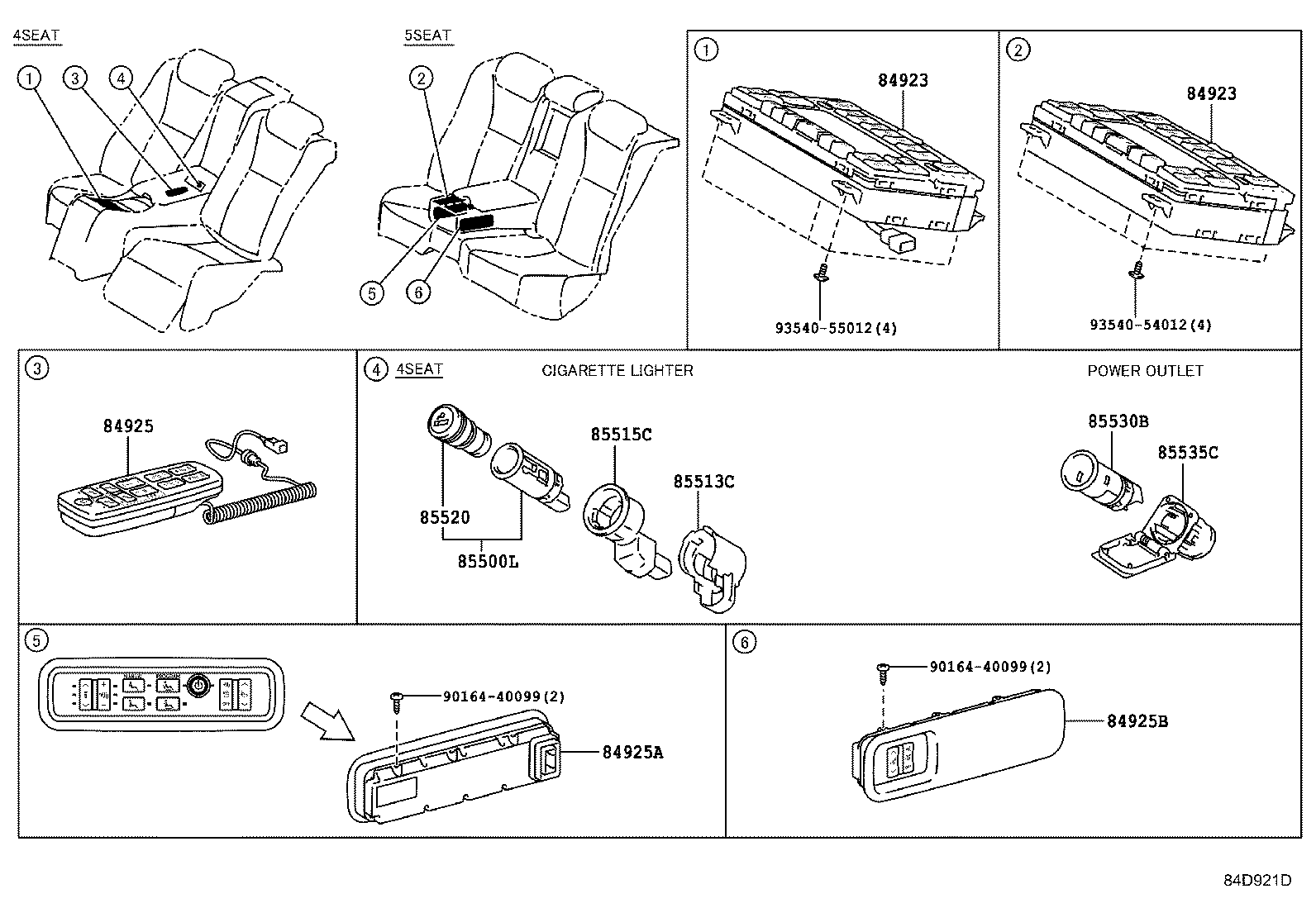 4SEAT
①
③
④

5SEAT
②
⑤
⑥

①
84923
93540-55012(4)

②
84923
93540-54012(4)

③
84925

④ 4SEAT
CIGARETTE LIGHTER
85520
85500L
85515C
85513C

POWER OUTLET
85530B
85535C

⑤
90164-40099(2)
84925A

⑥
90164-40099(2)
84925B

84D921D