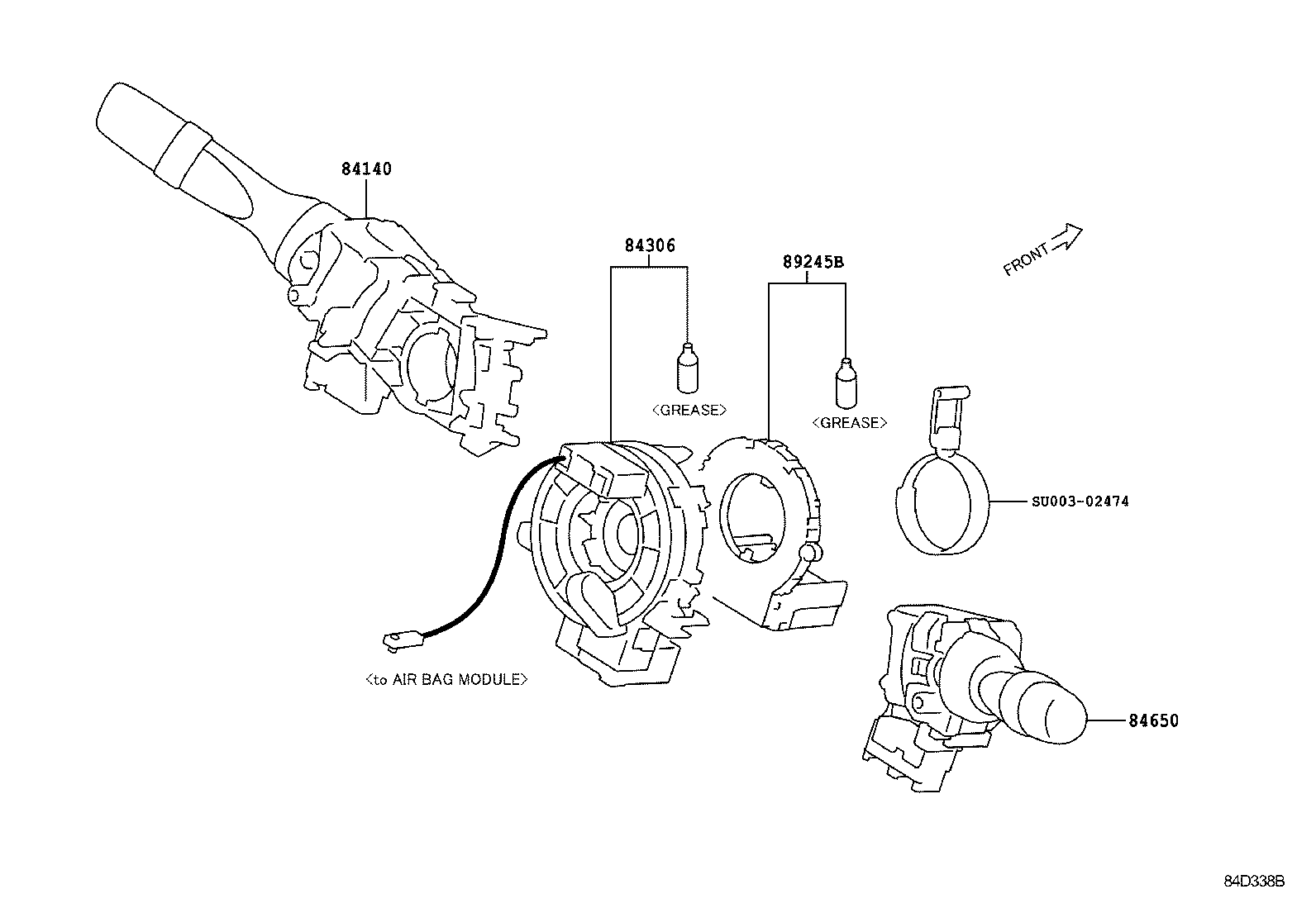 84140

84306

89245B

FRONT

<GREASE>

<GREASE>

SU003-02474

<to AIR BAG MODULE>

84650

84D338B