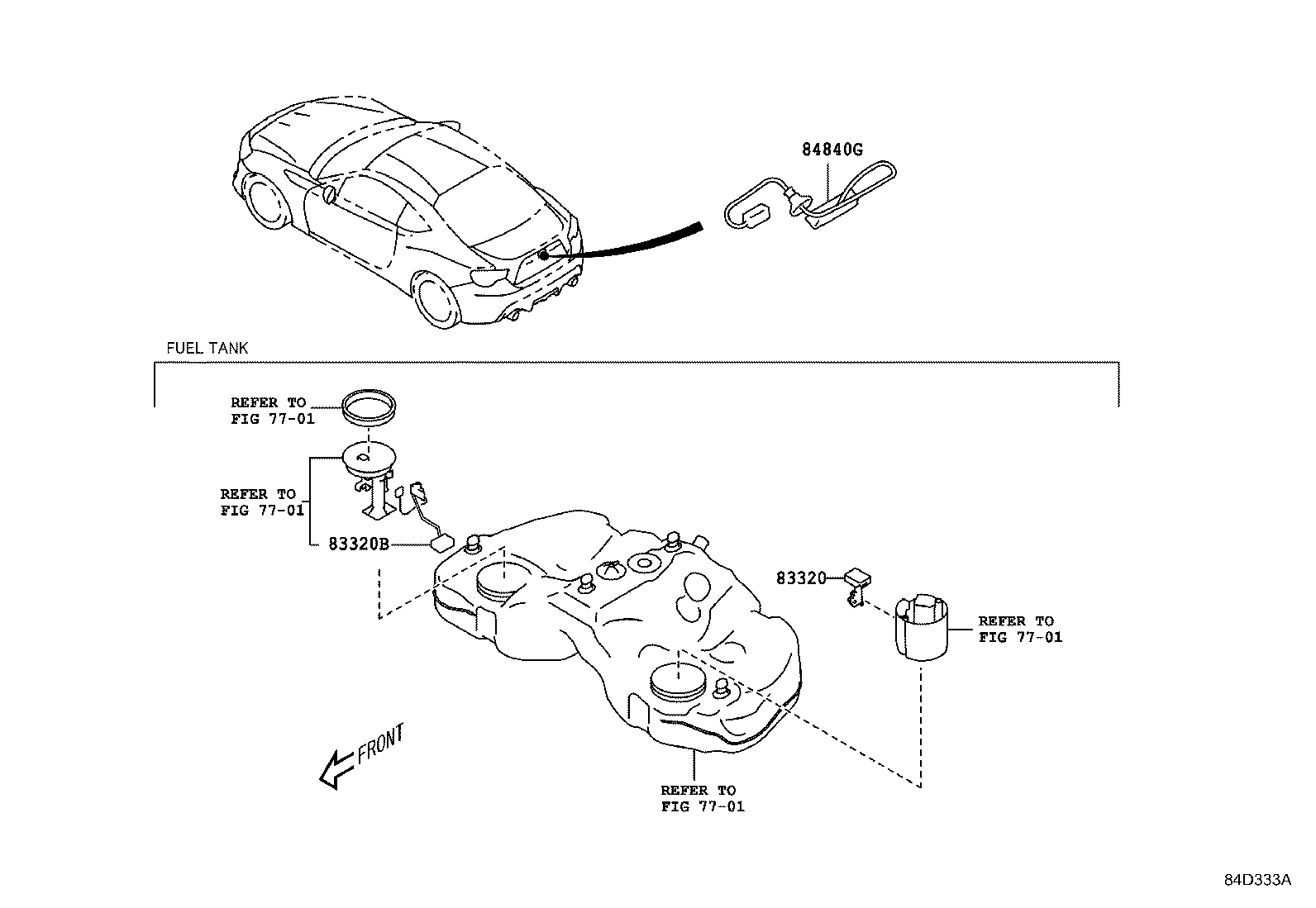 84840G

FUEL TANK

REFER TO
FIG 77-01

REFER TO
FIG 77-01

83320B

83320

REFER TO
FIG 77-01

FRONT

REFER TO
FIG 77-01

84D333A