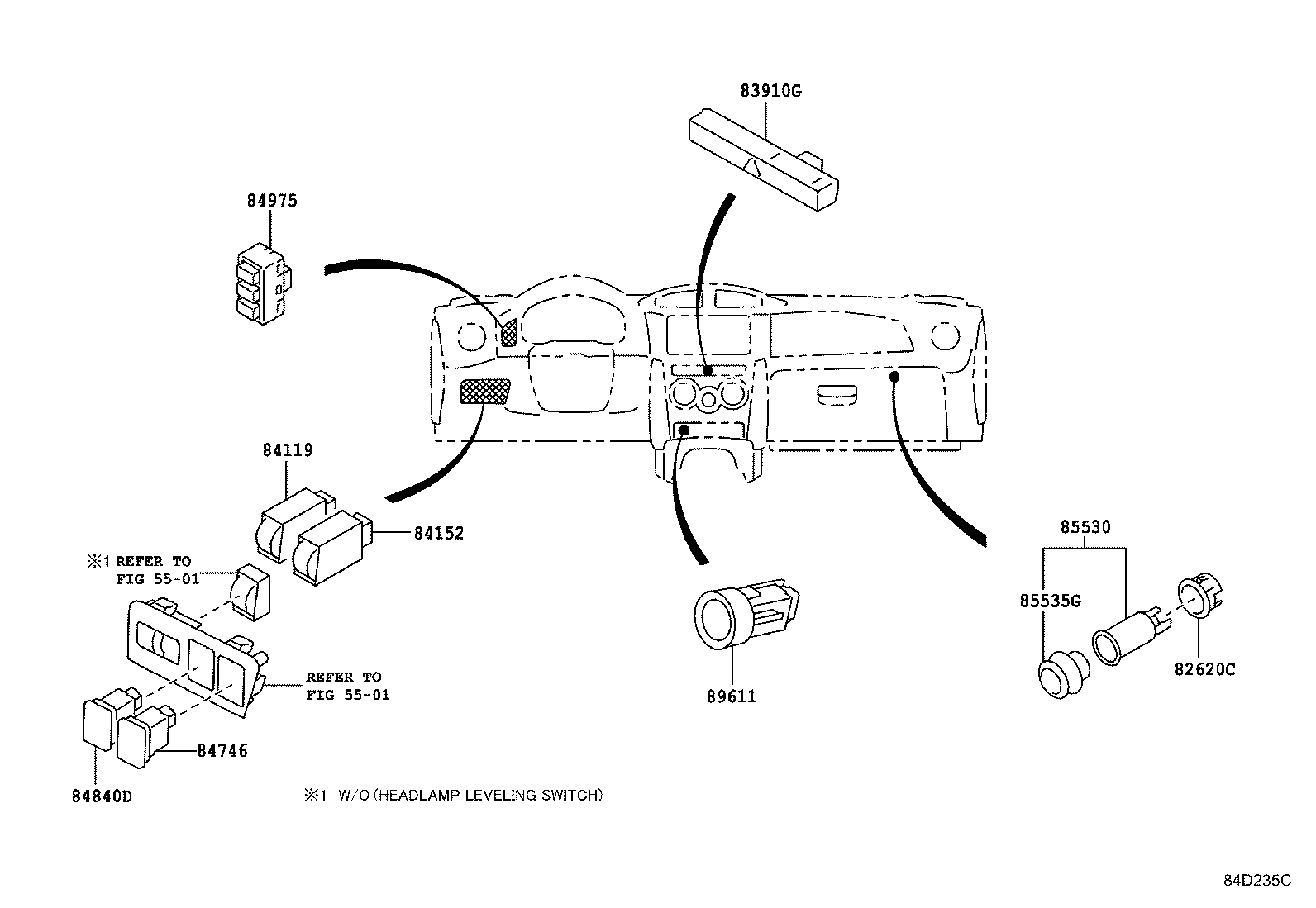 83910G

84975

84119

84152

※1 REFER TO
FIG 55-01

REFER TO
FIG 55-01

84746

84840D

89611

85530

85535G

82620C

※1 W/O (HEADLAMP LEVELING SWITCH)

84D235C