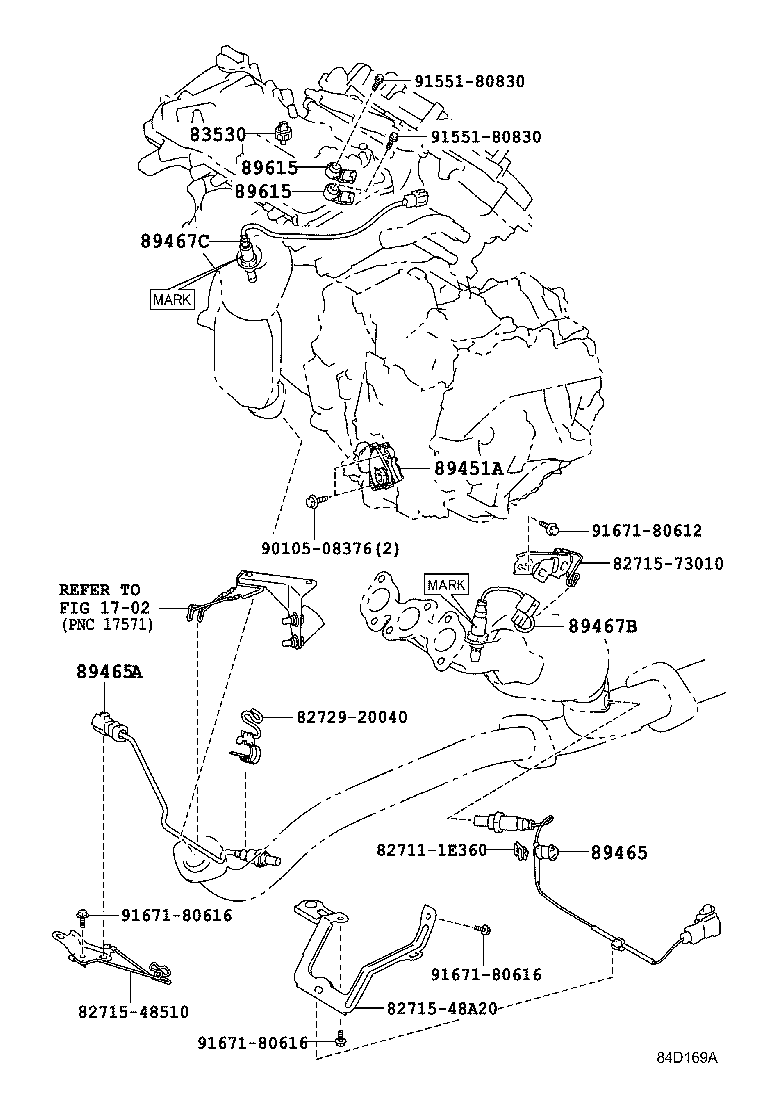 91551-80830
83530
91551-80830
89615
89615
89467C
MARK
89451A
90105-08376(2)
91671-80612
82715-73010
REFER TO
FIG 17-02
(PNC 17571)
MARK
89467B
89465A
82729-20040
82711-1E360
89465
91671-80616
91671-80616
82715-48510
82715-48A20
91671-80616
84D169A