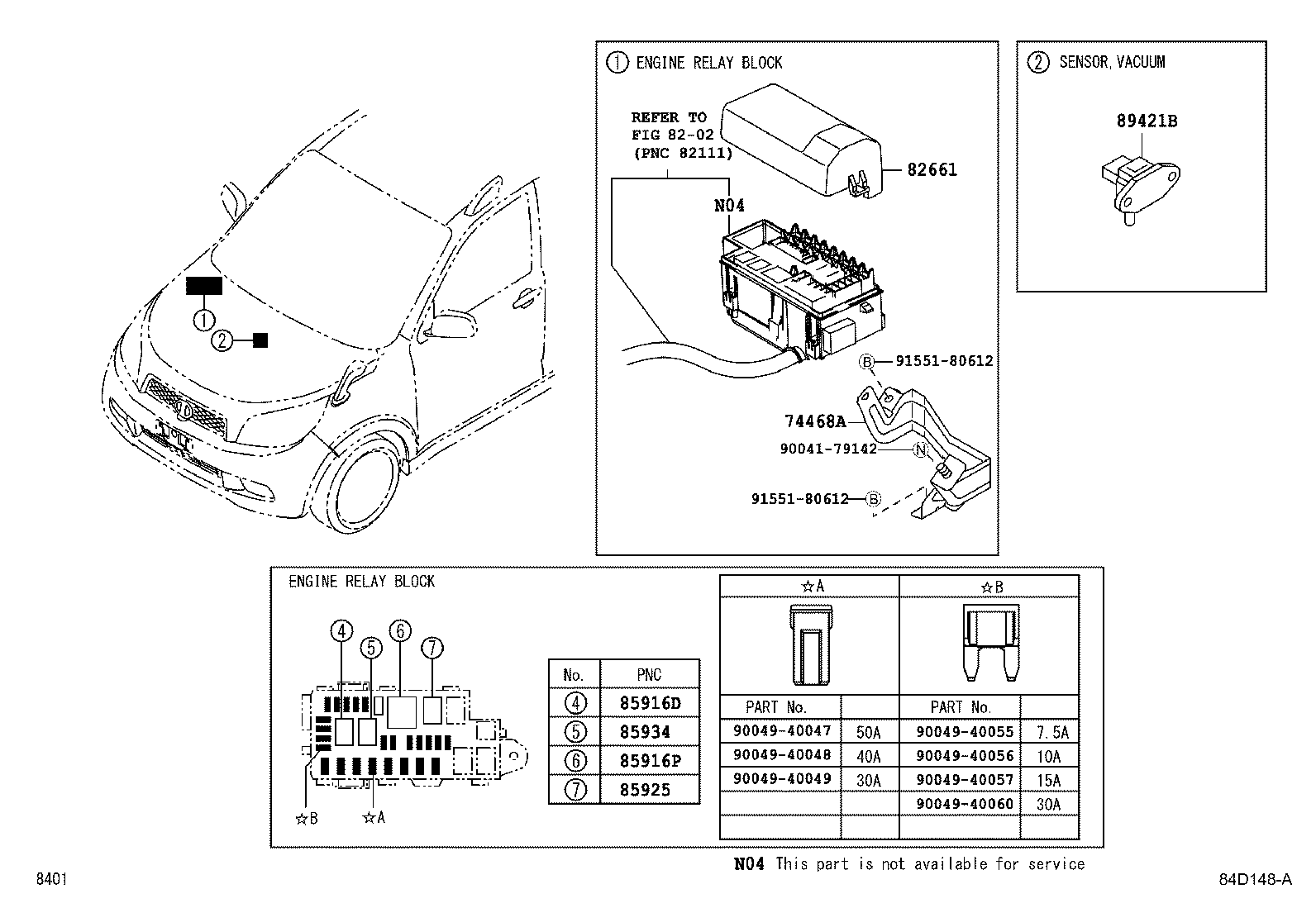 ①
②

① ENGINE RELAY BLOCK

REFER TO FIG 82-02 (PNC 82111)

82661

N04

Ⓑ 91551-80612

74468A

90041-79142 Ⓝ

91551-80612 Ⓑ

② SENSOR, VACUUM

89421B

ENGINE RELAY BLOCK

④ ⑤ ⑥ ⑦

☆B ☆A

| No. | PNC |
|---|---|
| ④ | 85916D |
| ⑤ | 85934 |
| ⑥ | 85916P |
| ⑦ | 85925 |

| ☆A | | ☆B | |
|---|---|---|---|
| PART No. | | PART No. | |
| 90049-40047 | 50A | 90049-40055 | 7.5A |
| 90049-40048 | 40A | 90049-40056 | 10A |
| 90049-40049 | 30A | 90049-40057 | 15A |
| | | 90049-40060 | 30A |
| | | | |

N04 This part is not available for service

8401

84D148-A