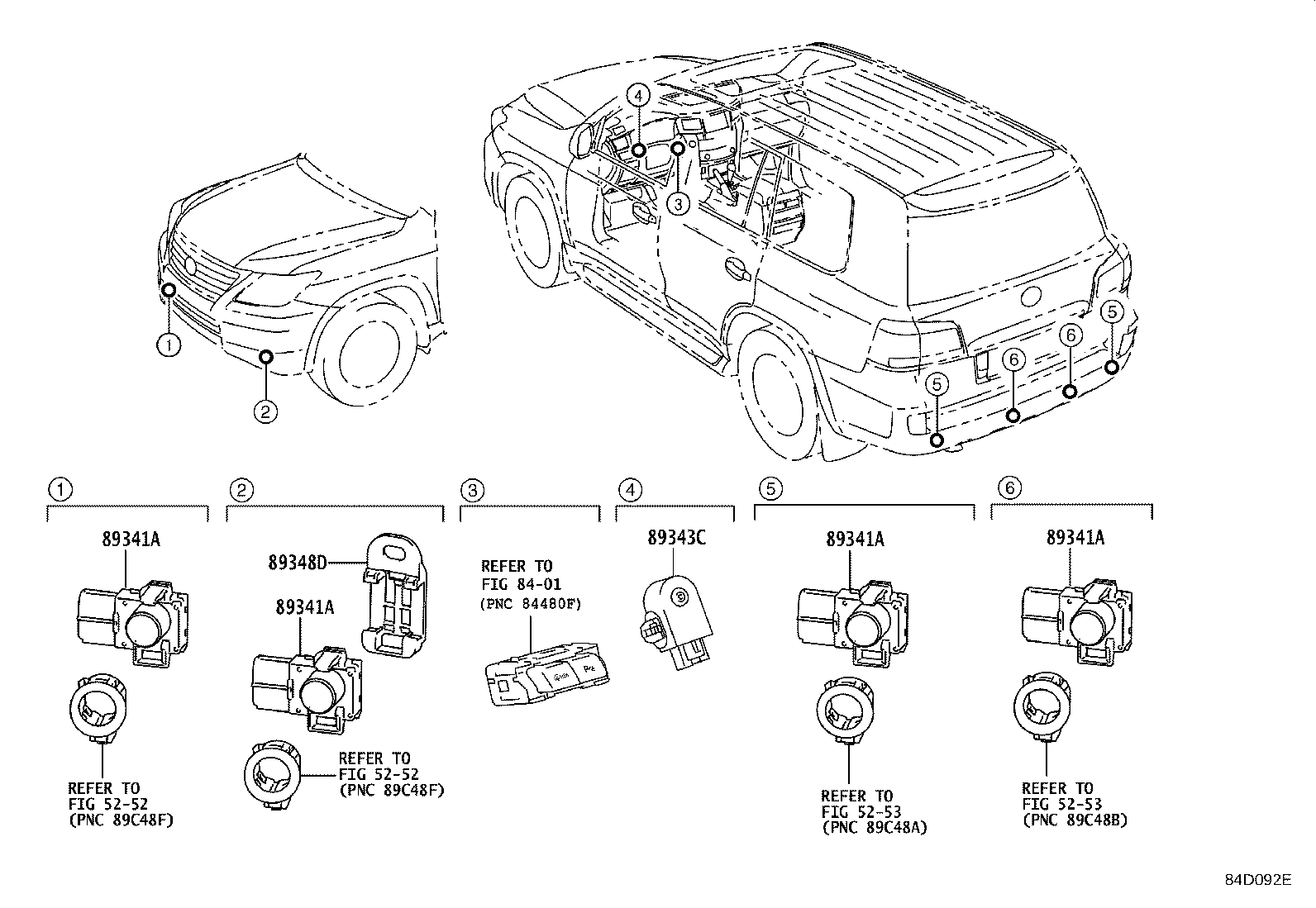 4
3
1
2
5
6
6
5

1
89341A
REFER TO
FIG 52-52
(PNC 89C48F)

2
89348D
89341A
REFER TO
FIG 52-52
(PNC 89C48F)

3
REFER TO
FIG 84-01
(PNC 84480F)

4
89343C

5
89341A
REFER TO
FIG 52-53
(PNC 89C48A)

6
89341A
REFER TO
FIG 52-53
(PNC 89C48B)

84D092E