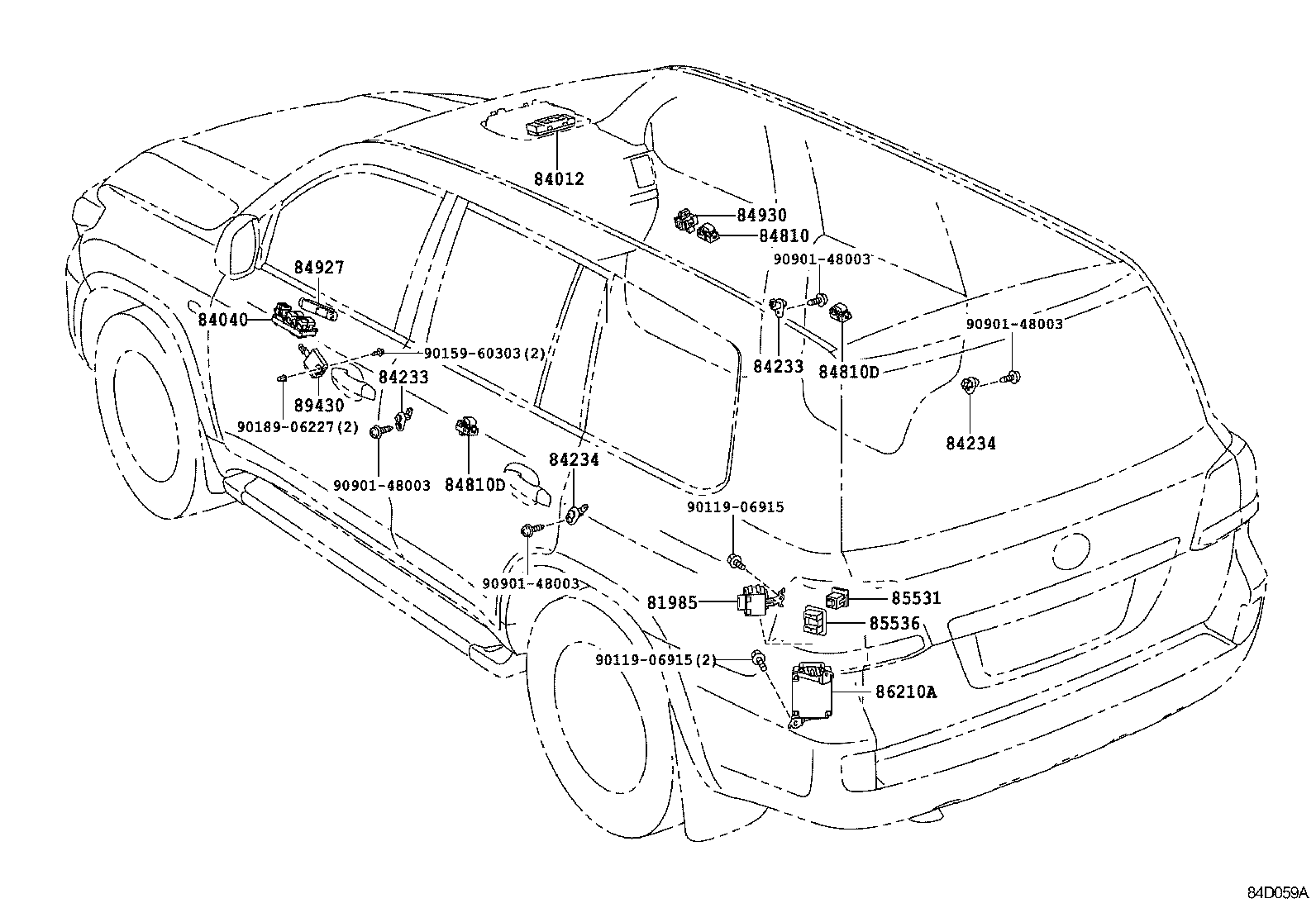 84012
84930
84810
90901-48003
84927
84040
90159-60303(2)
84233
84810D
90901-48003
89430
84233
90189-06227(2)
84234
90901-48003
84810D
84234
90119-06915
90901-48003
81985
85531
85536
90119-06915(2)
86210A
84D059A