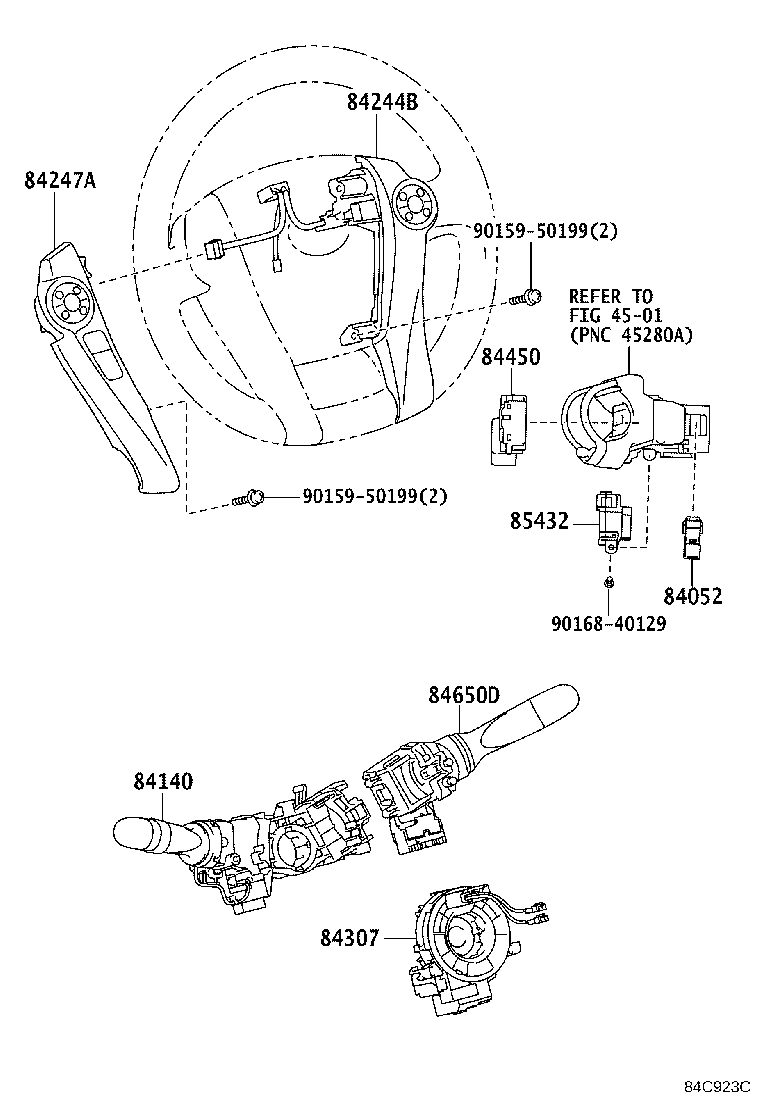 84244B

84247A

90159-50199(2)

REFER TO
FIG 45-01
(PNC 45280A)

84450

90159-50199(2)

85432

84052

90168-40129

84650D

84140

84307

84C923C