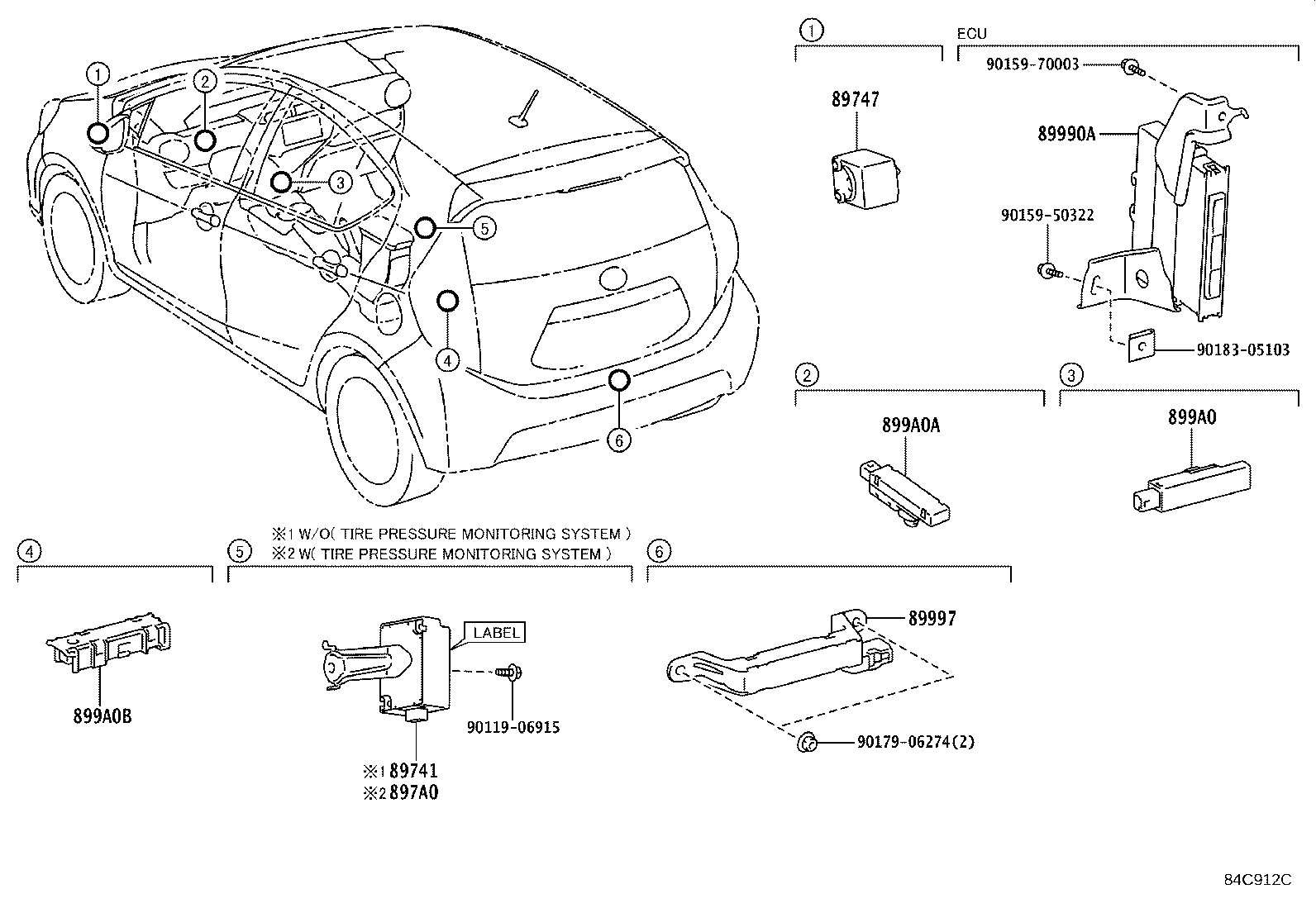 1
2
3
5
4
6

1
89747

ECU
90159-70003
89990A
90159-50322
90183-05103

2
899A0A

3
899A0

※1 W/O( TIRE PRESSURE MONITORING SYSTEM )
※2 W( TIRE PRESSURE MONITORING SYSTEM )

4
899A0B

5
LABEL
90119-06915
※1 89741
※2 897A0

6
89997
90179-06274(2)

84C912C