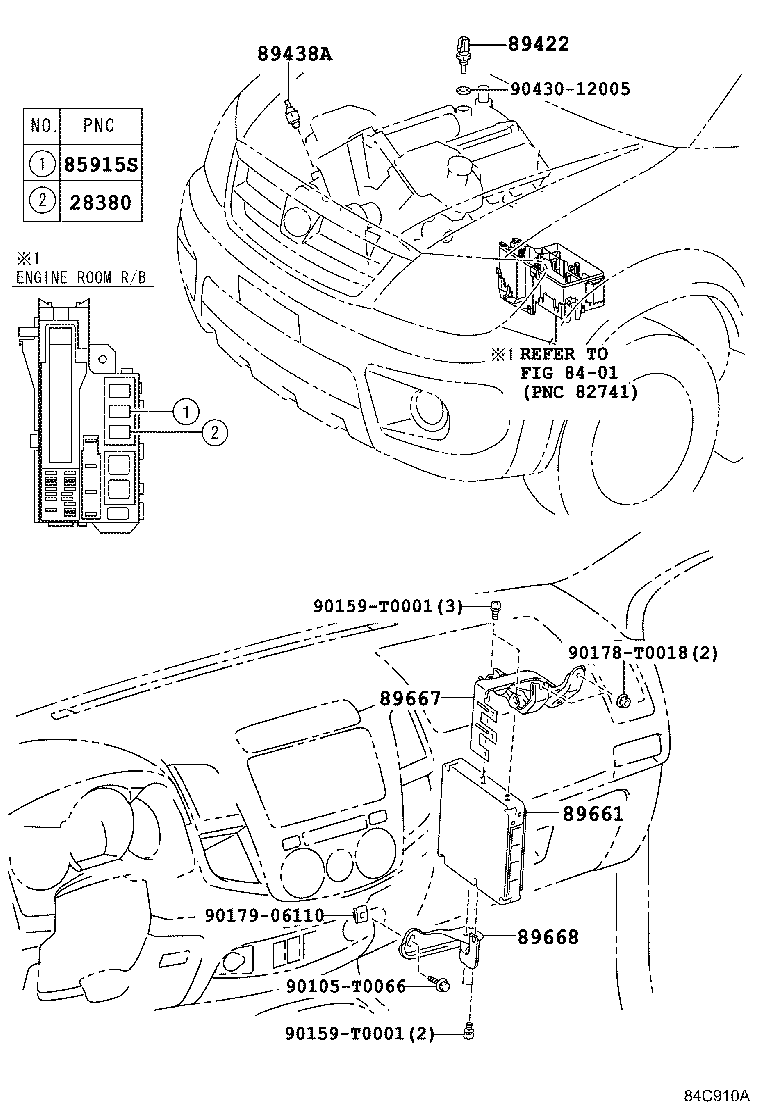 89438A

89422

90430-12005

| NO. | PNC |
|---|---|
| 1 | 85915S |
| 2 | 28380 |

※1
ENGINE ROOM R/B

1

2

※1 REFER TO FIG 84-01 (PNC 82741)

90159-T0001(3)

90178-T0018(2)

89667

89661

90179-06110

89668

90105-T0066

90159-T0001(2)

84C910A