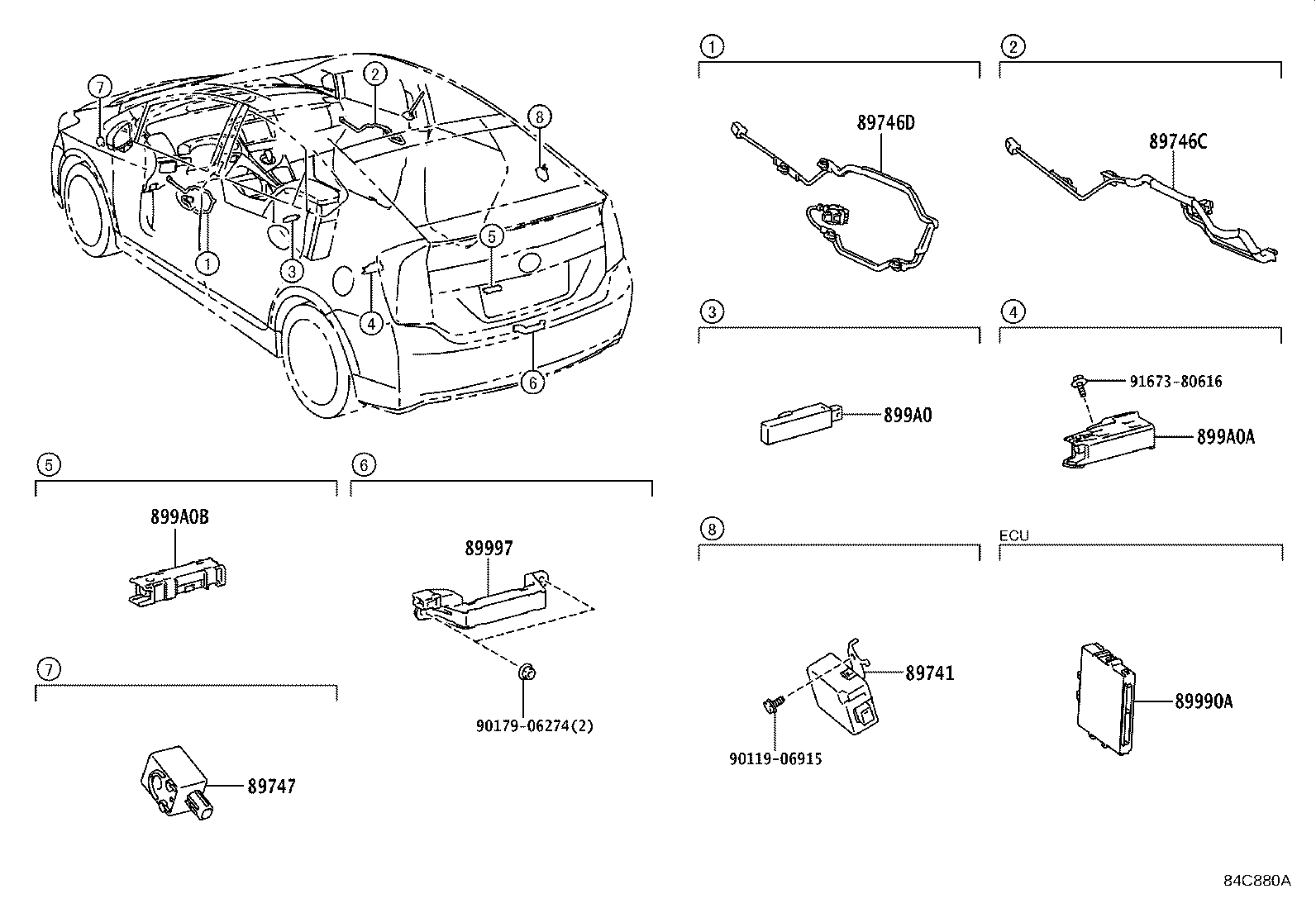 7
2
8
5
1
3
4
6

1
89746D

2
89746C

3
899A0

4
91673-80616
899A0A

5
899A0B

6
89997
90179-06274(2)

7
89747

8
89741
90119-06915

ECU
89990A

84C880A