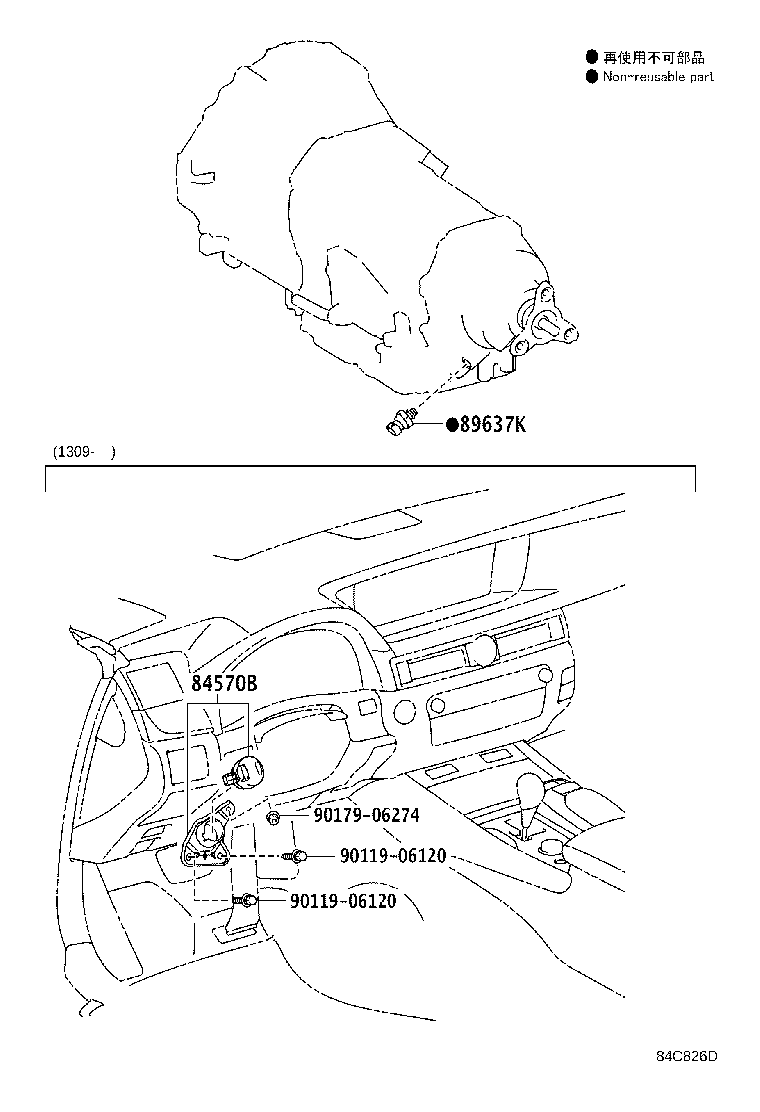 ● 再使用不可部品
● Non-reusable part

●89637K

(1309- )

84570B

90179-06274

90119-06120

90119-06120

84C826D