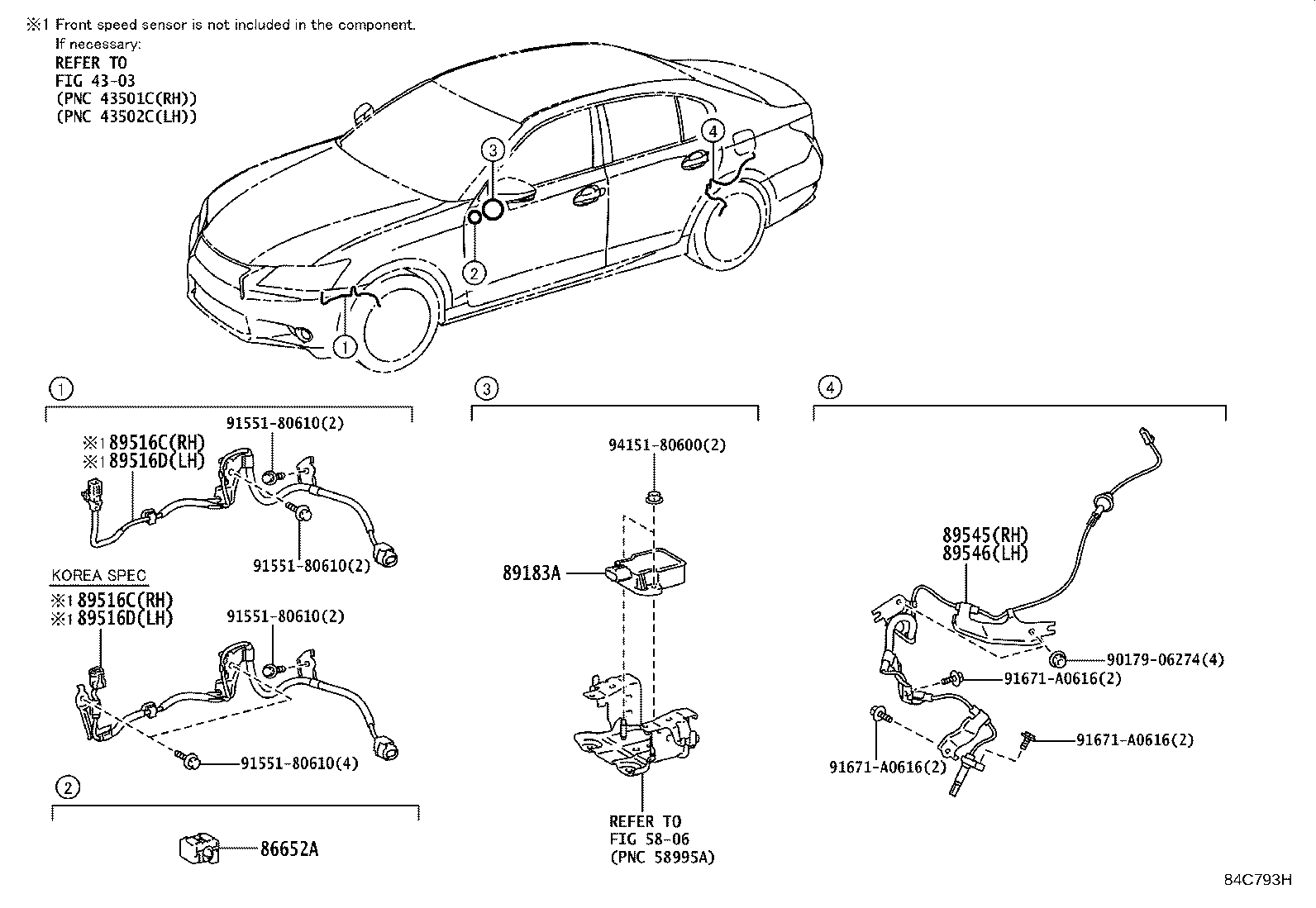 ※1 Front speed sensor is not included in the component.
If necessary:
REFER TO
FIG 43-03
(PNC 43501C(RH))
(PNC 43502C(LH))

3
4
2
1

1
※1 89516C(RH)
※1 89516D(LH)
91551-80610(2)
91551-80610(2)
KOREA SPEC
※1 89516C(RH)
※1 89516D(LH)
91551-80610(2)
91551-80610(4)

2
86652A

3
94151-80600(2)
89183A
REFER TO
FIG 58-06
(PNC 58995A)

4
89545(RH)
89546(LH)
90179-06274(4)
91671-A0616(2)
91671-A0616(2)
91671-A0616(2)

84C793H