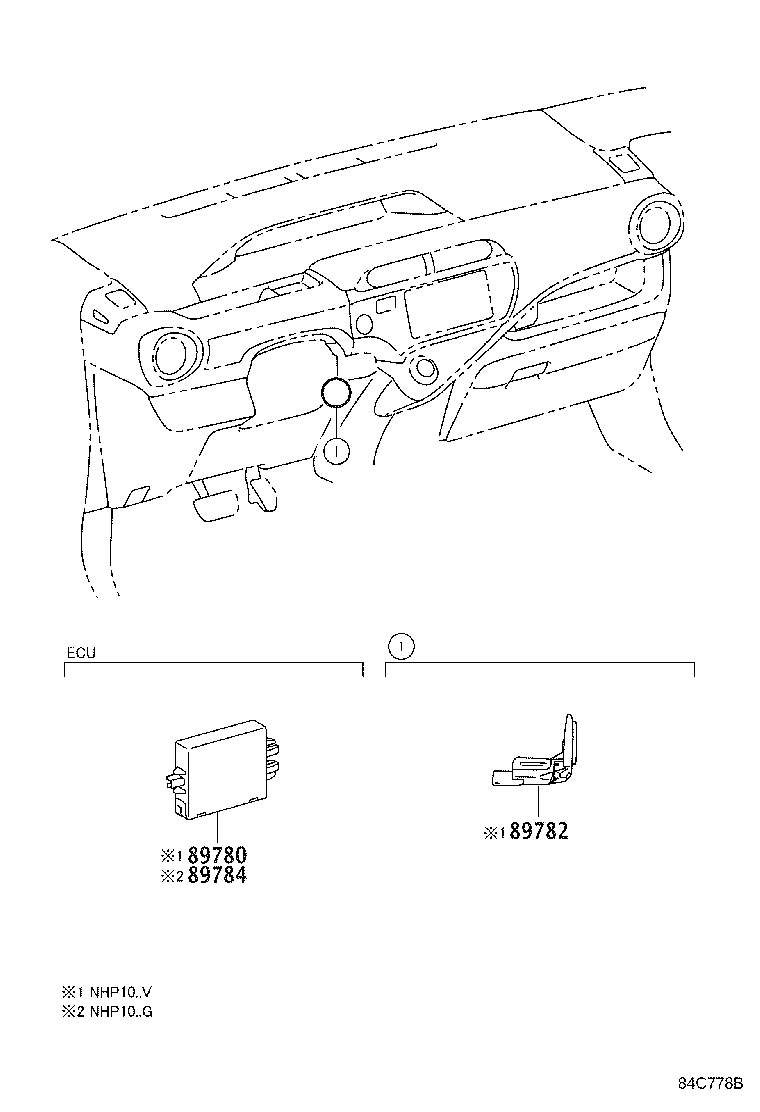 1

ECU

1

※1 89780
※2 89784

※1 89782

※1 NHP10..V
※2 NHP10..G

84C778B