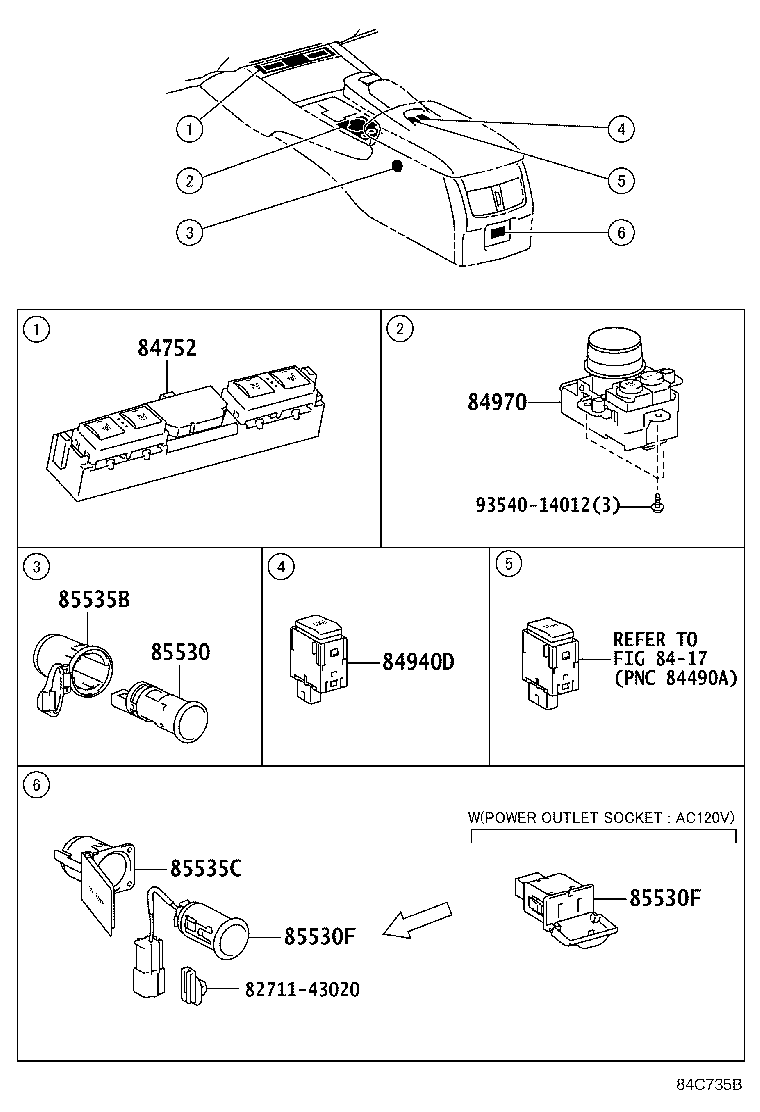 1
2
3
4
5
6

1
84752

2
84970
93540-14012(3)

3
85535B
85530

4
84940D

5
REFER TO FIG 84-17 (PNC 84490A)

6
85535C
85530F
82711-43020
W(POWER OUTLET SOCKET : AC120V)
85530F

84C735B