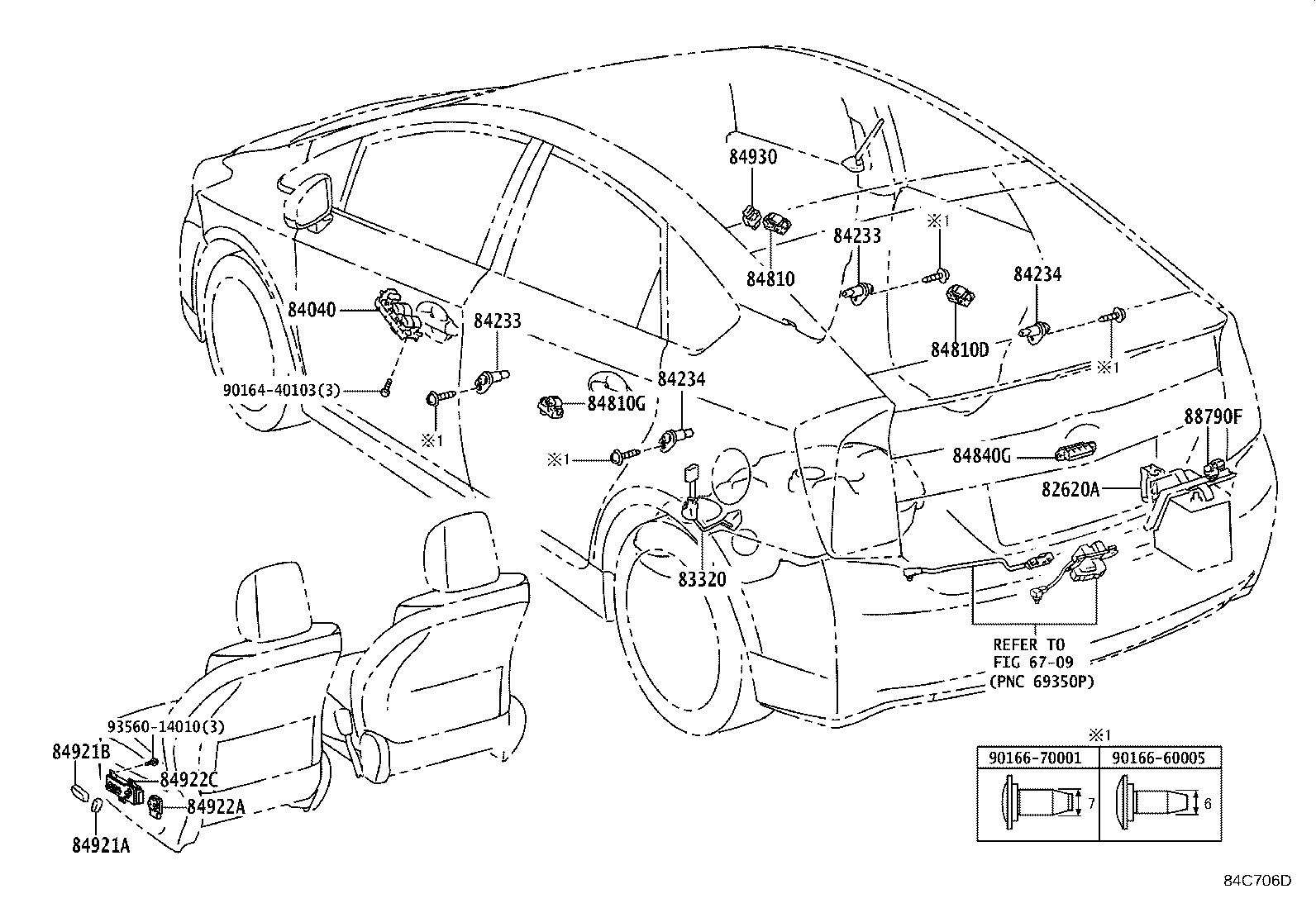 84930

84810

84233

※1

84234

84810D

※1

84040

84233

90164-40103(3)

※1

84810G

84234

※1

88790F

84840G

82620A

83320

REFER TO
FIG 67-09
(PNC 69350P)

93560-14010(3)

84921B

84922C

84922A

84921A

※1

| 90166-70001 | 90166-60005 |
|---|---|
| 7 | 6 |

84C706D