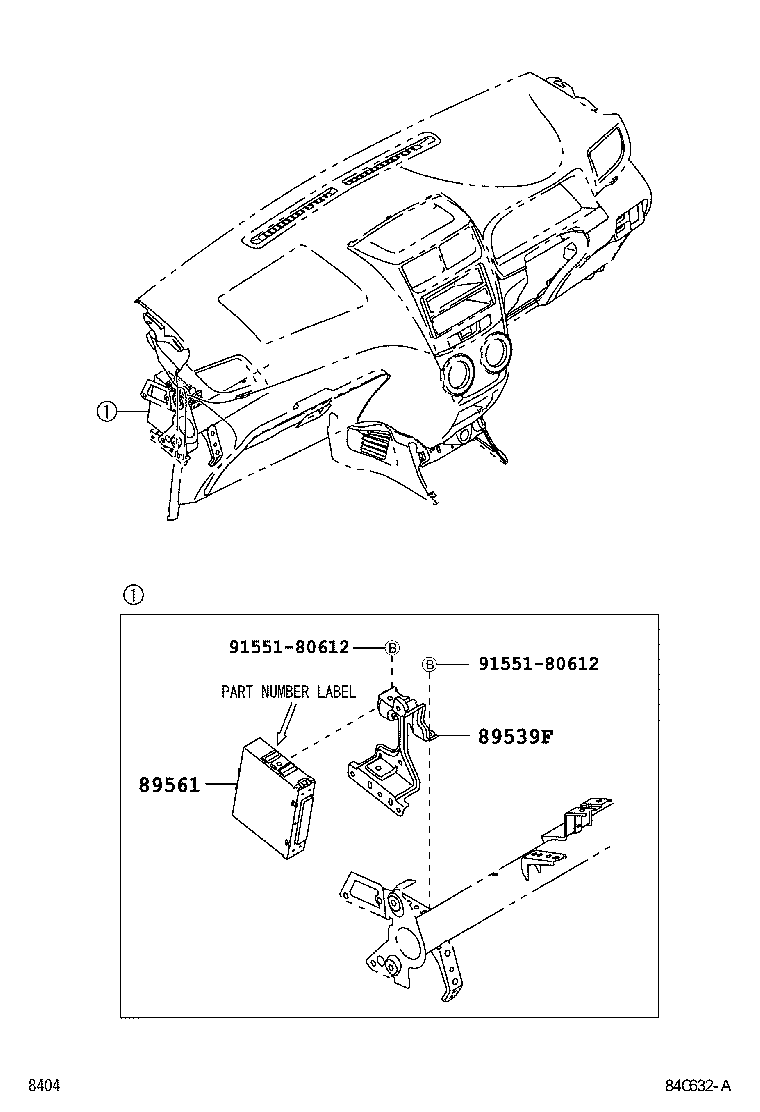 ①

①

91551-80612 Ⓑ

Ⓑ 91551-80612

PART NUMBER LABEL

89539F

89561

8404

840632-A