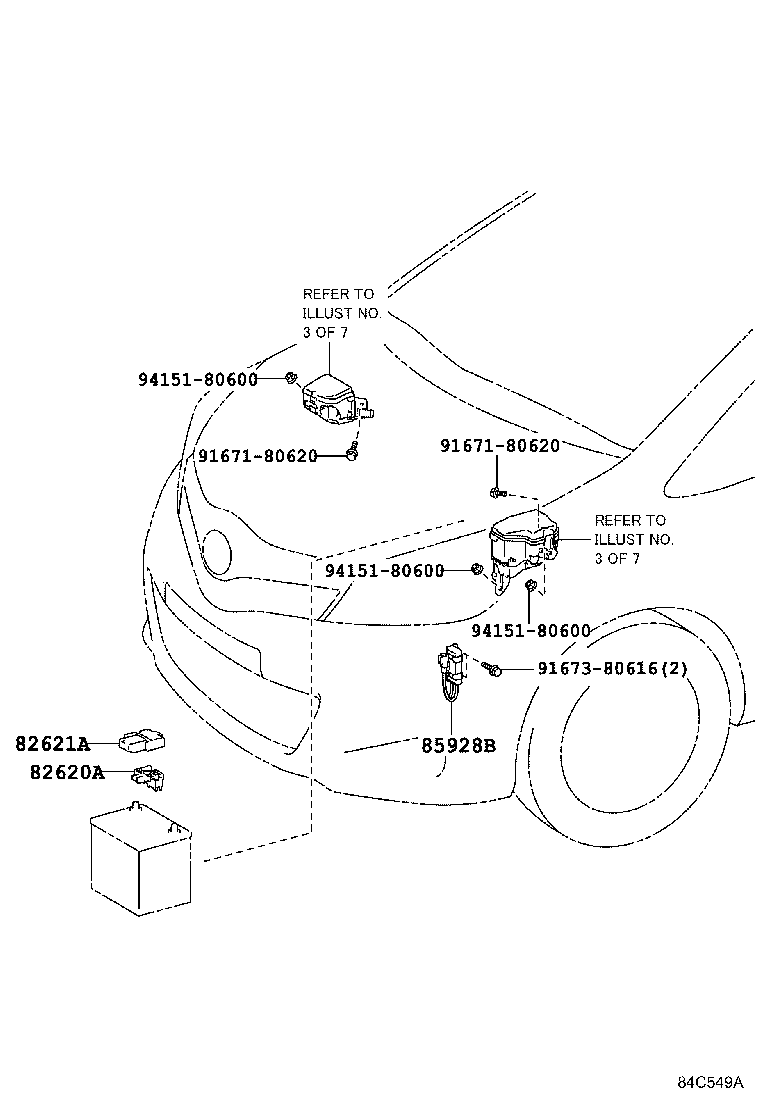 REFER TO
ILLUST NO.
3 OF 7

94151-80600

91671-80620

91671-80620

REFER TO
ILLUST NO.
3 OF 7

94151-80600

94151-80600

91673-80616(2)

82621A

82620A

85928B

84C549A