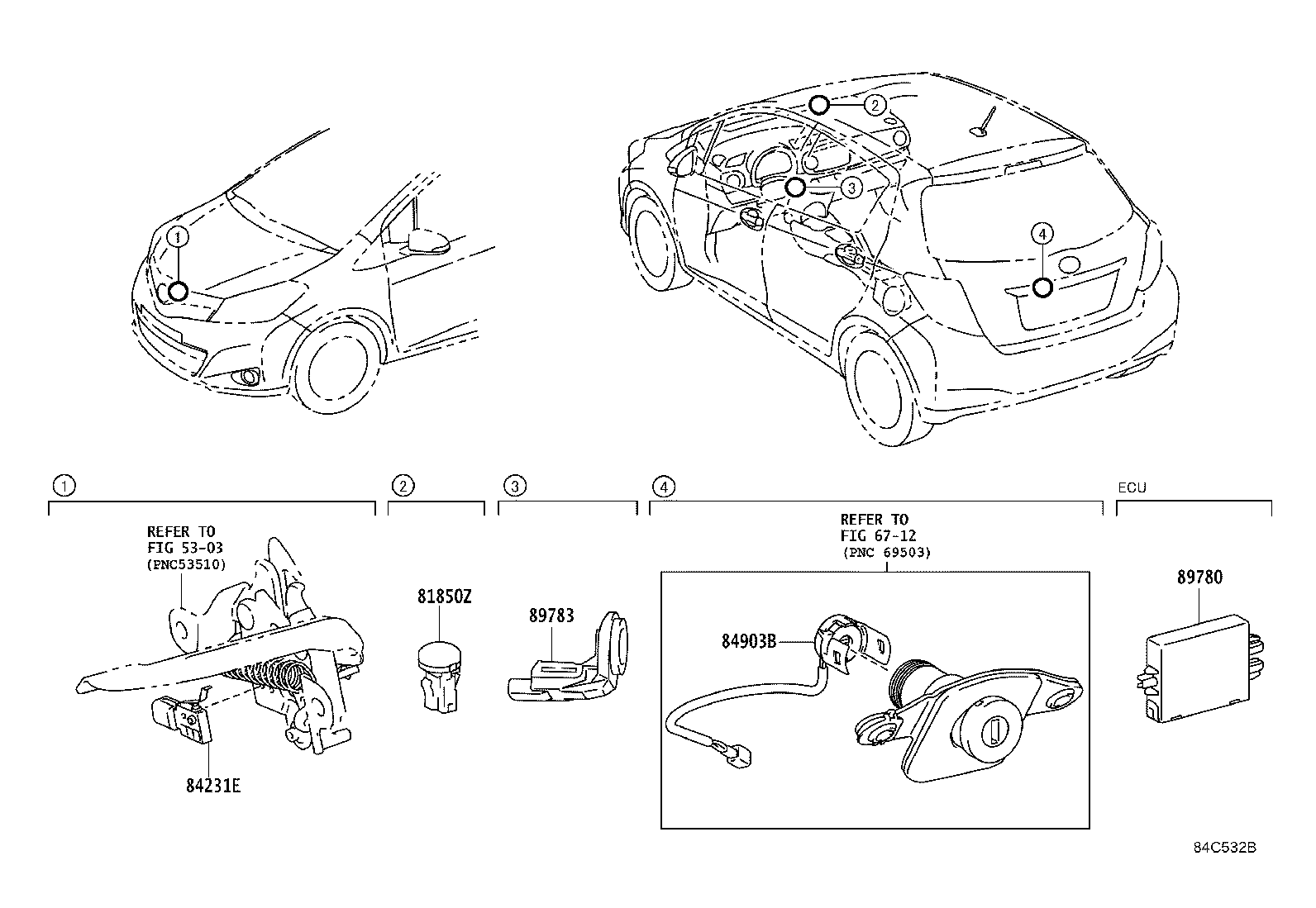 1

2

3

4

1

2

3

4

ECU

REFER TO
FIG 53-03
(PNC53510)

84231E

81850Z

89783

REFER TO
FIG 67-12
(PNC 69503)

84903B

89780

84C532B