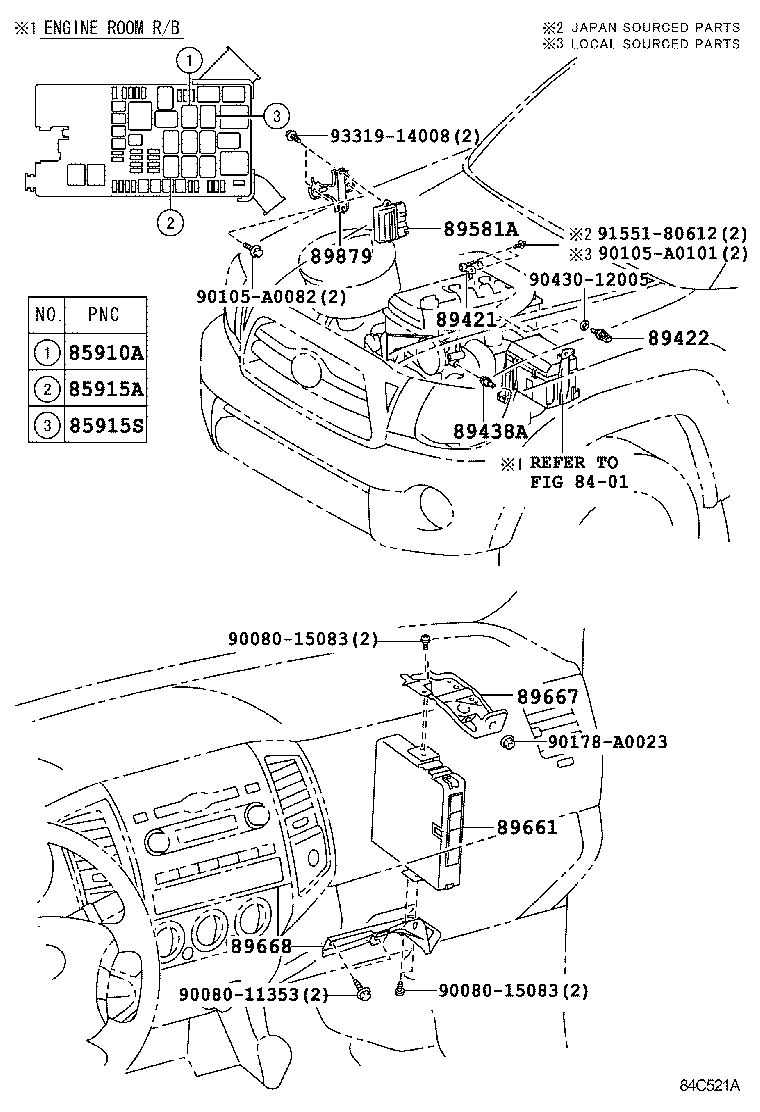 ※1 ENGINE ROOM R/B

※2 JAPAN SOURCED PARTS
※3 LOCAL SOURCED PARTS

1
3
2

93319-14008(2)
89581A
89879
※2 91551-80612(2)
※3 90105-A0101(2)
90430-12005
90105-A0082(2)
89421
89422
89438A
※1 REFER TO FIG 84-01

| NO. | PNC |
|---|---|
| 1 | 85910A |
| 2 | 85915A |
| 3 | 85915S |

90080-15083(2)
89667
90178-A0023
89661
89668
90080-11353(2)
90080-15083(2)

84C521A