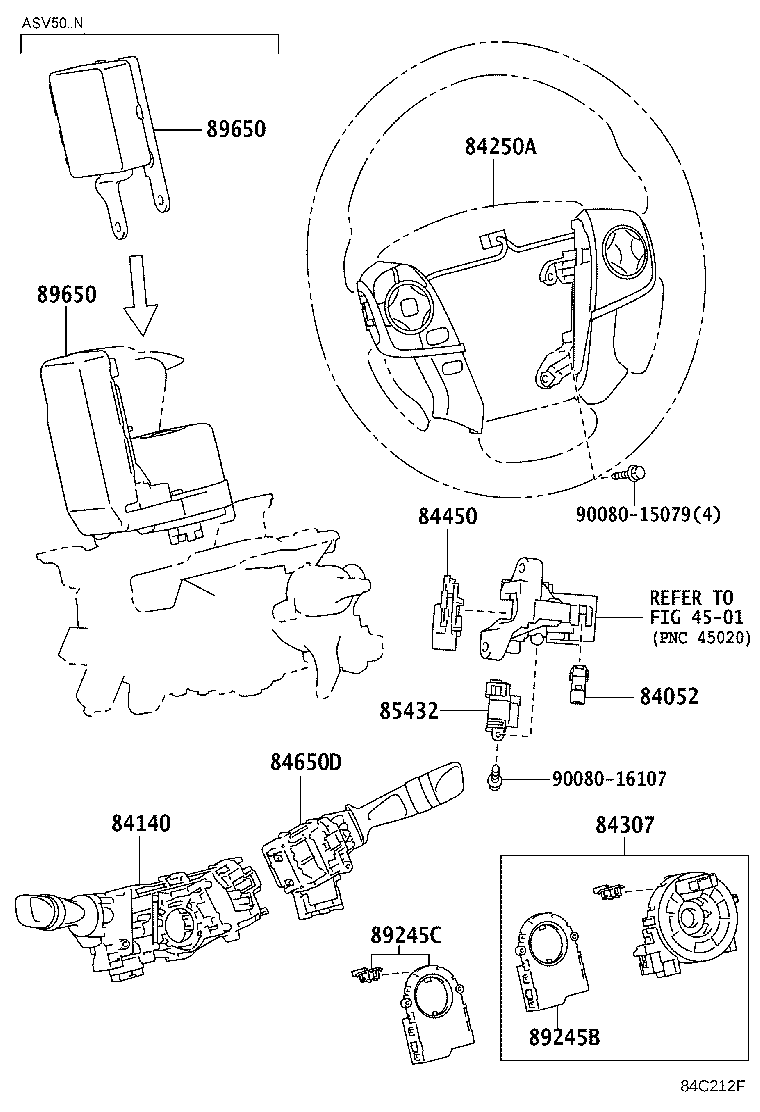 ASV50..N

89650

84250A

89650

90080-15079(4)

84450

REFER TO
FIG 45-01
(PNC 45020)

85432

84052

84650D

90080-16107

84140

84307

89245C

89245B

84C212F