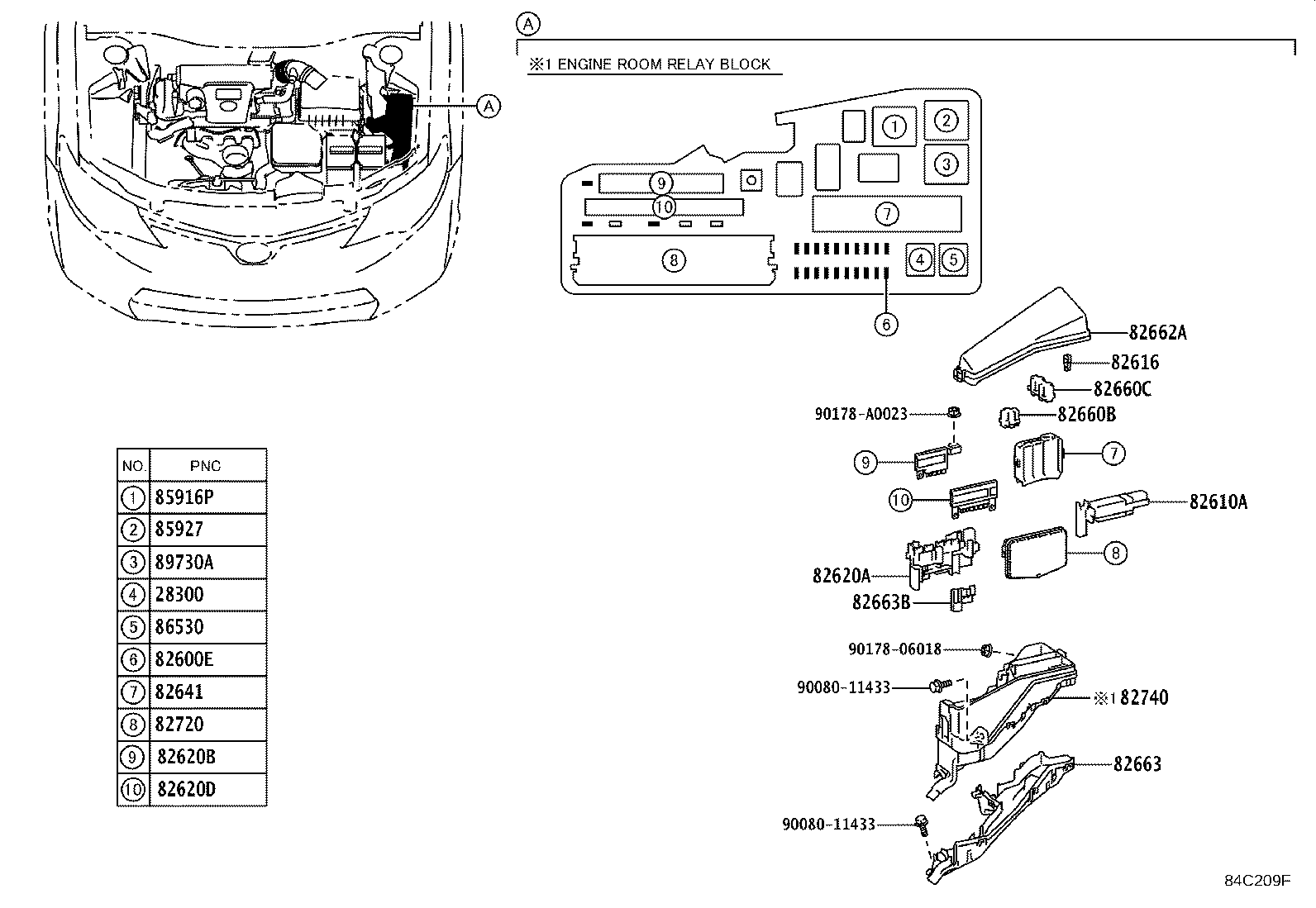 A

A

※1 ENGINE ROOM RELAY BLOCK

1 2 3
9
10
7
8
4 5
6

82662A
82616
82660C
90178-A0023
82660B
9
7
10
82610A
8
82620A
82663B
90178-06018
90080-11433
※1 82740
82663
90080-11433

| NO. | PNC |
|---|---|
| 1 | 85916P |
| 2 | 85927 |
| 3 | 89730A |
| 4 | 28300 |
| 5 | 86530 |
| 6 | 82600E |
| 7 | 82641 |
| 8 | 82720 |
| 9 | 82620B |
| 10 | 82620D |

84C209F