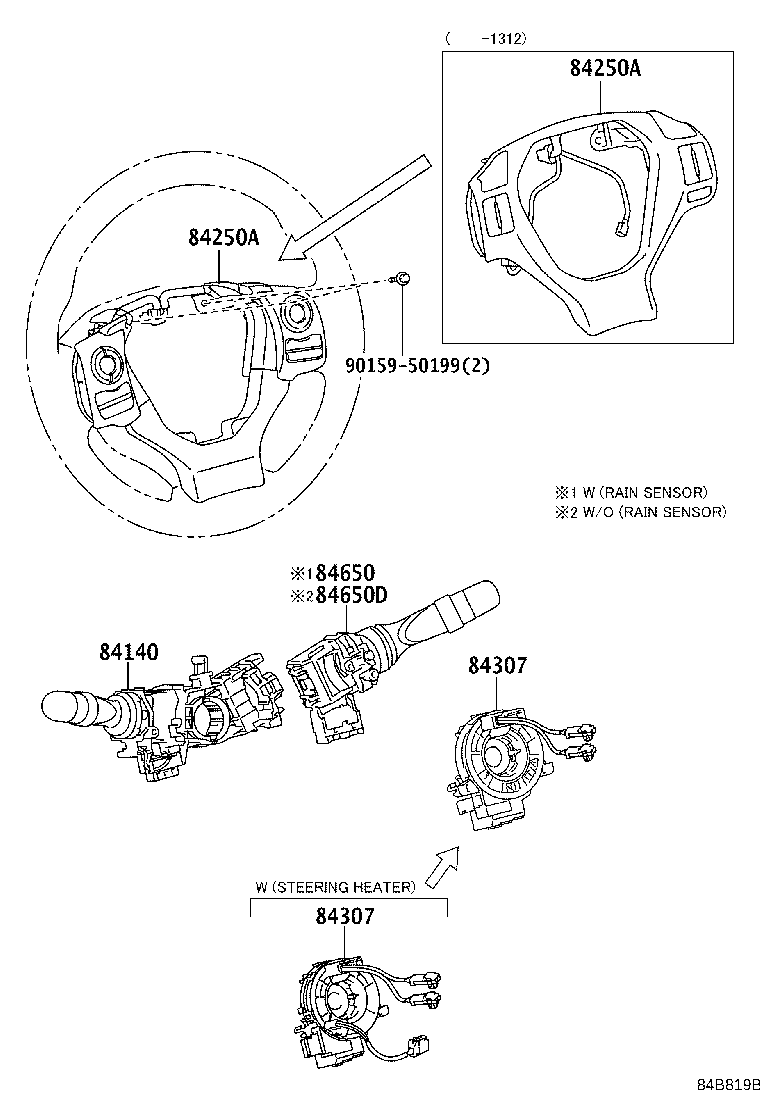 ( -1312)

84250A

84250A

90159-50199(2)

※1 W (RAIN SENSOR)
※2 W/O (RAIN SENSOR)

※1 84650
※2 84650D

84140

84307

W (STEERING HEATER)

84307

84B819B