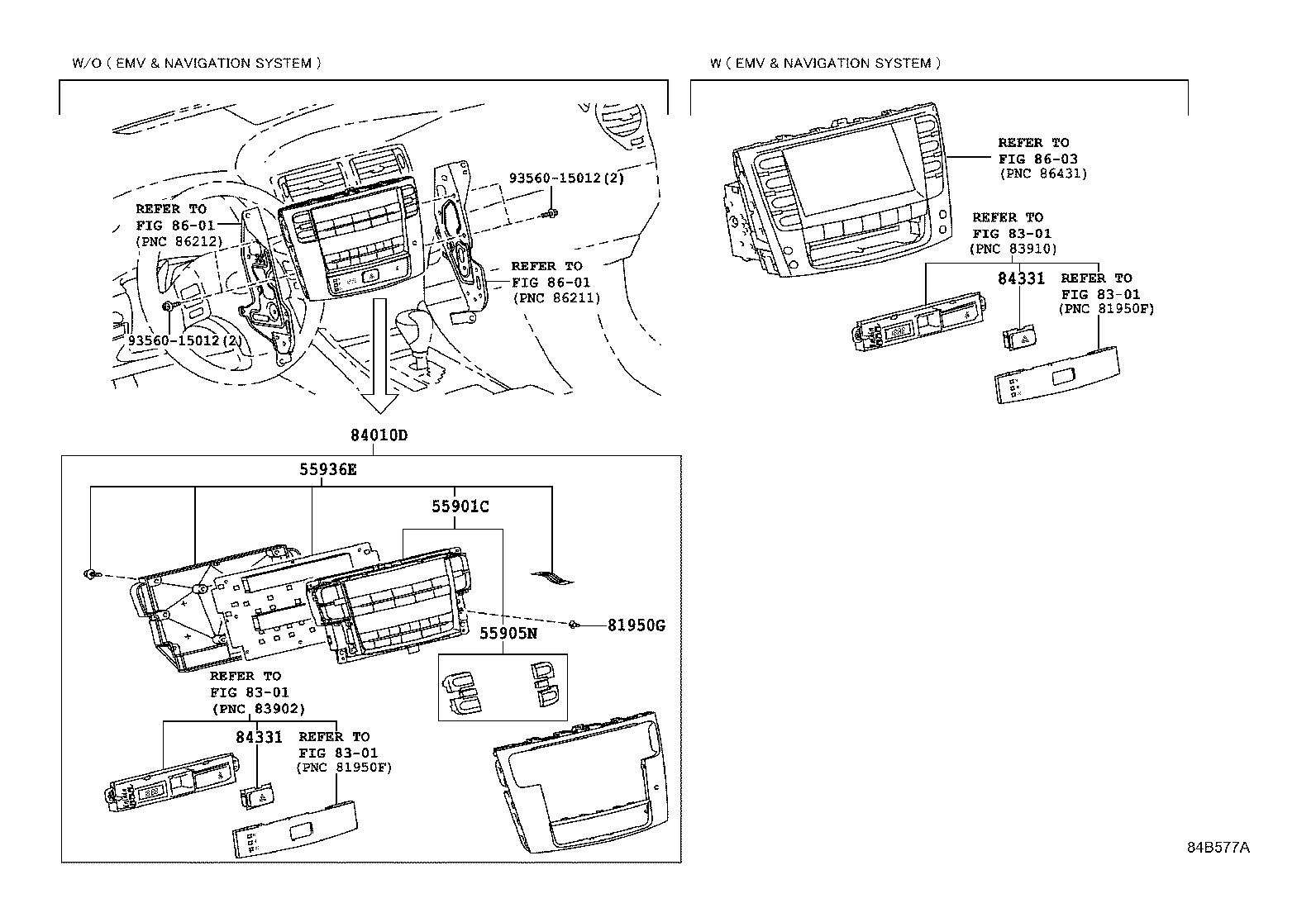 W/O ( EMV & NAVIGATION SYSTEM )

REFER TO
FIG 86-01
(PNC 86212)

93560-15012(2)

REFER TO
FIG 86-01
(PNC 86211)

93560-15012(2)

84010D

55936E

55901C

81950G

55905N

REFER TO
FIG 83-01
(PNC 83902)

84331

REFER TO
FIG 83-01
(PNC 81950F)

W ( EMV & NAVIGATION SYSTEM )

REFER TO
FIG 86-03
(PNC 86431)

REFER TO
FIG 83-01
(PNC 83910)

84331

REFER TO
FIG 83-01
(PNC 81950F)

84B577A