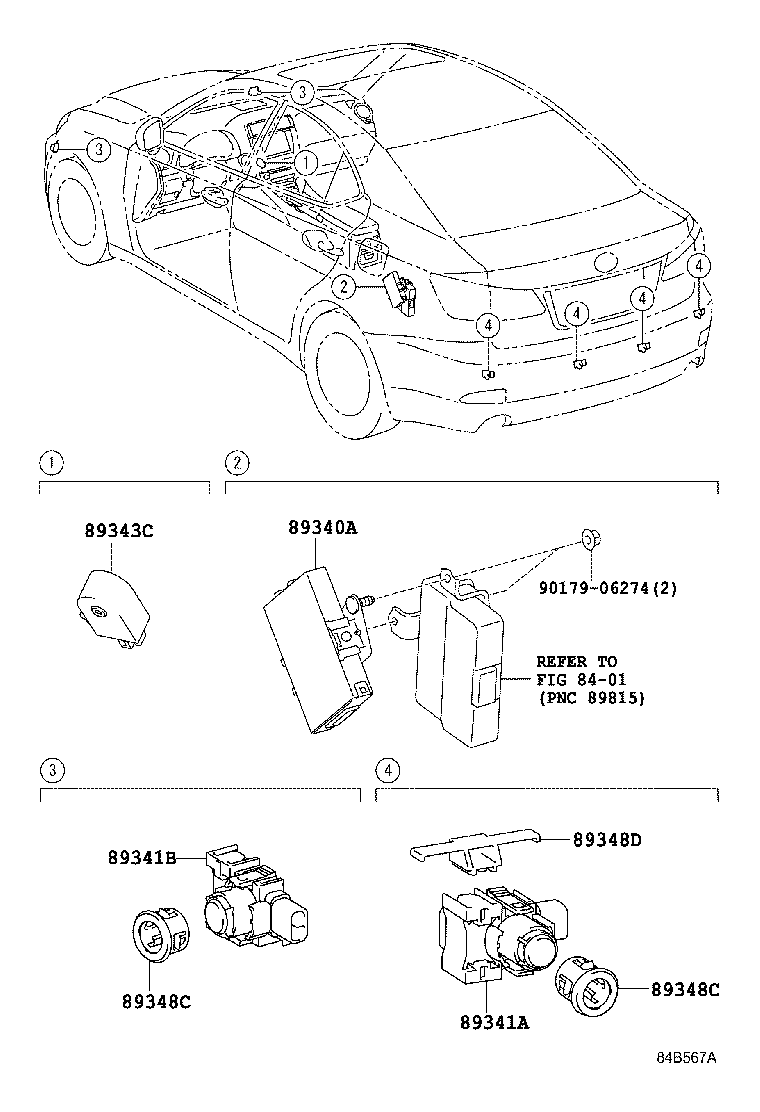 3
3
1
2
4
4
4
4

1
2

89343C
89340A
90179-06274(2)
REFER TO
FIG 84-01
(PNC 89815)

3
4

89341B
89348C
89348D
89341A
89348C

84B567A