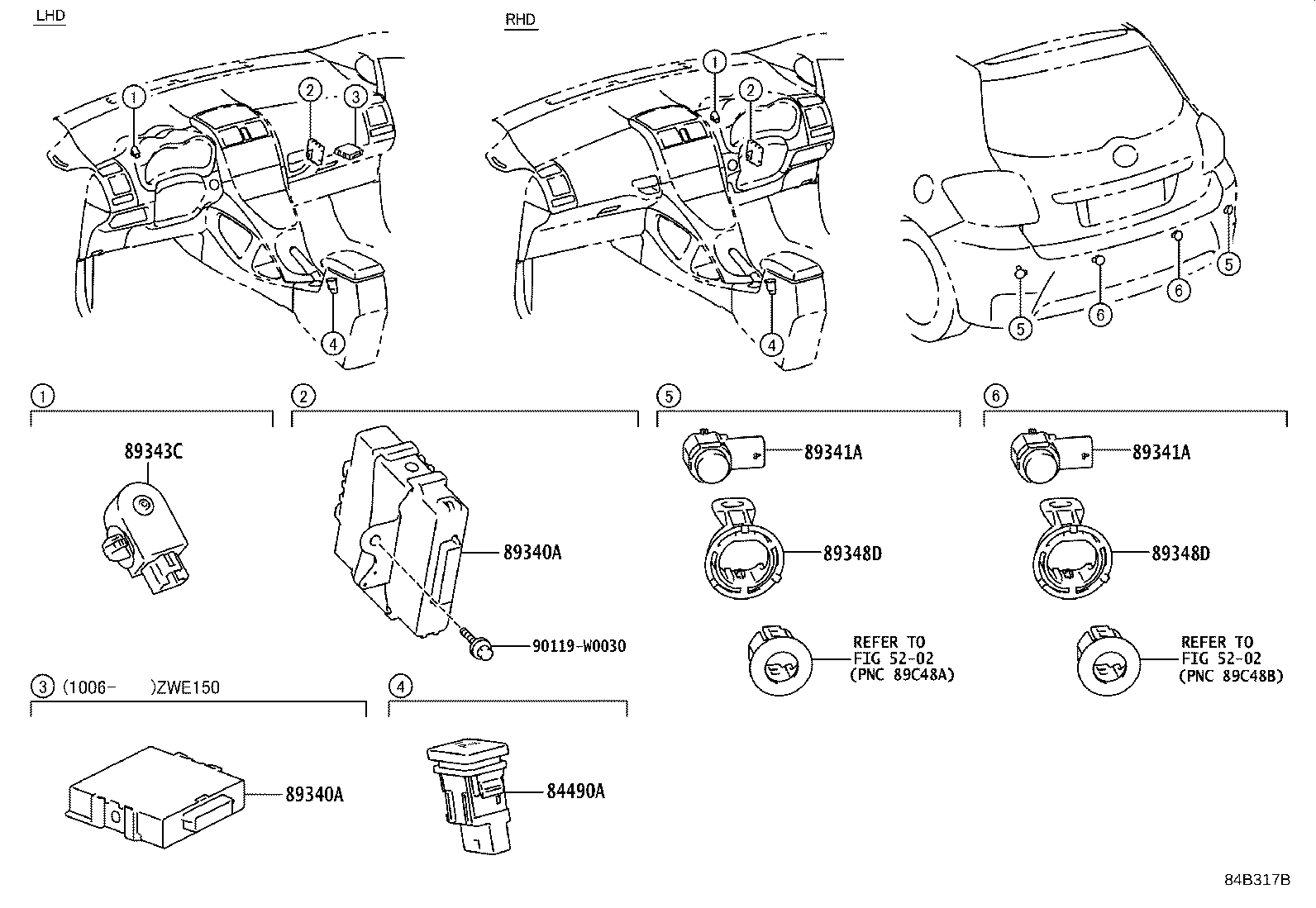 LHD

1
2
3
4

RHD

1
2
4

5
6
6
5

1
89343C

2
89340A
90119-W0030

5
89341A
89348D
REFER TO
FIG 52-02
(PNC 89C48A)

6
89341A
89348D
REFER TO
FIG 52-02
(PNC 89C48B)

3 (1006- )ZWE150
89340A

4
84490A

84B317B