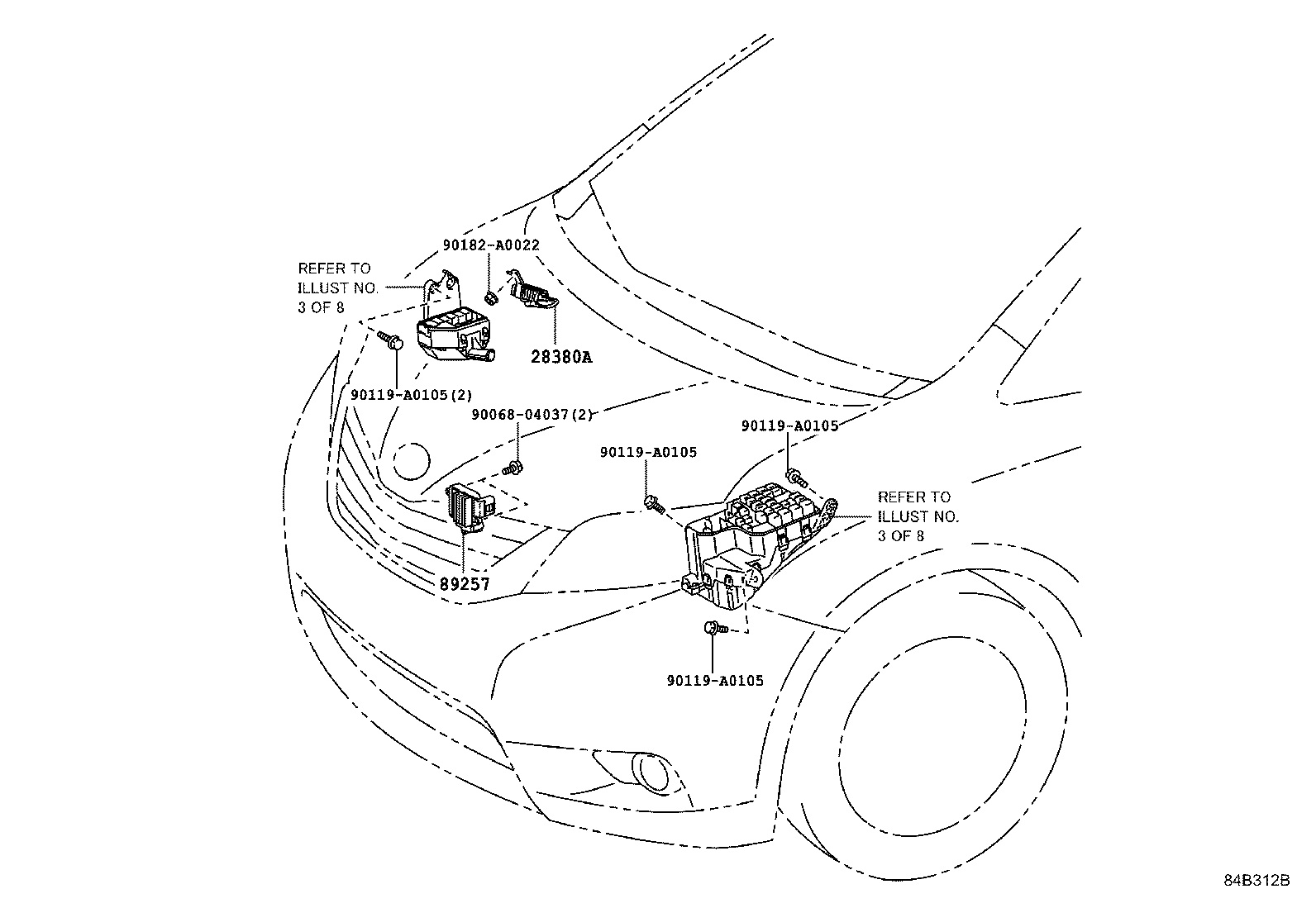 90182-A0022

REFER TO ILLUST NO. 3 OF 8

28380A

90119-A0105(2)

90068-04037(2)

90119-A0105

90119-A0105

REFER TO ILLUST NO. 3 OF 8

89257

90119-A0105

84B312B