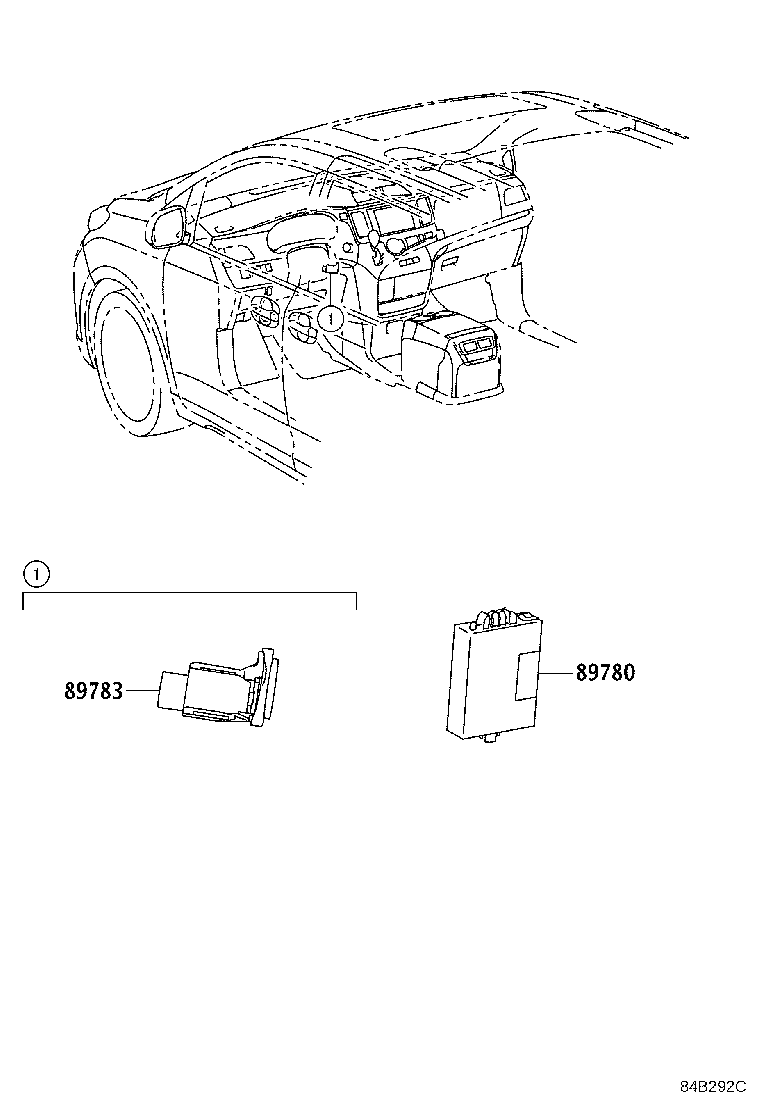 1

1

89783

89780

84B292C