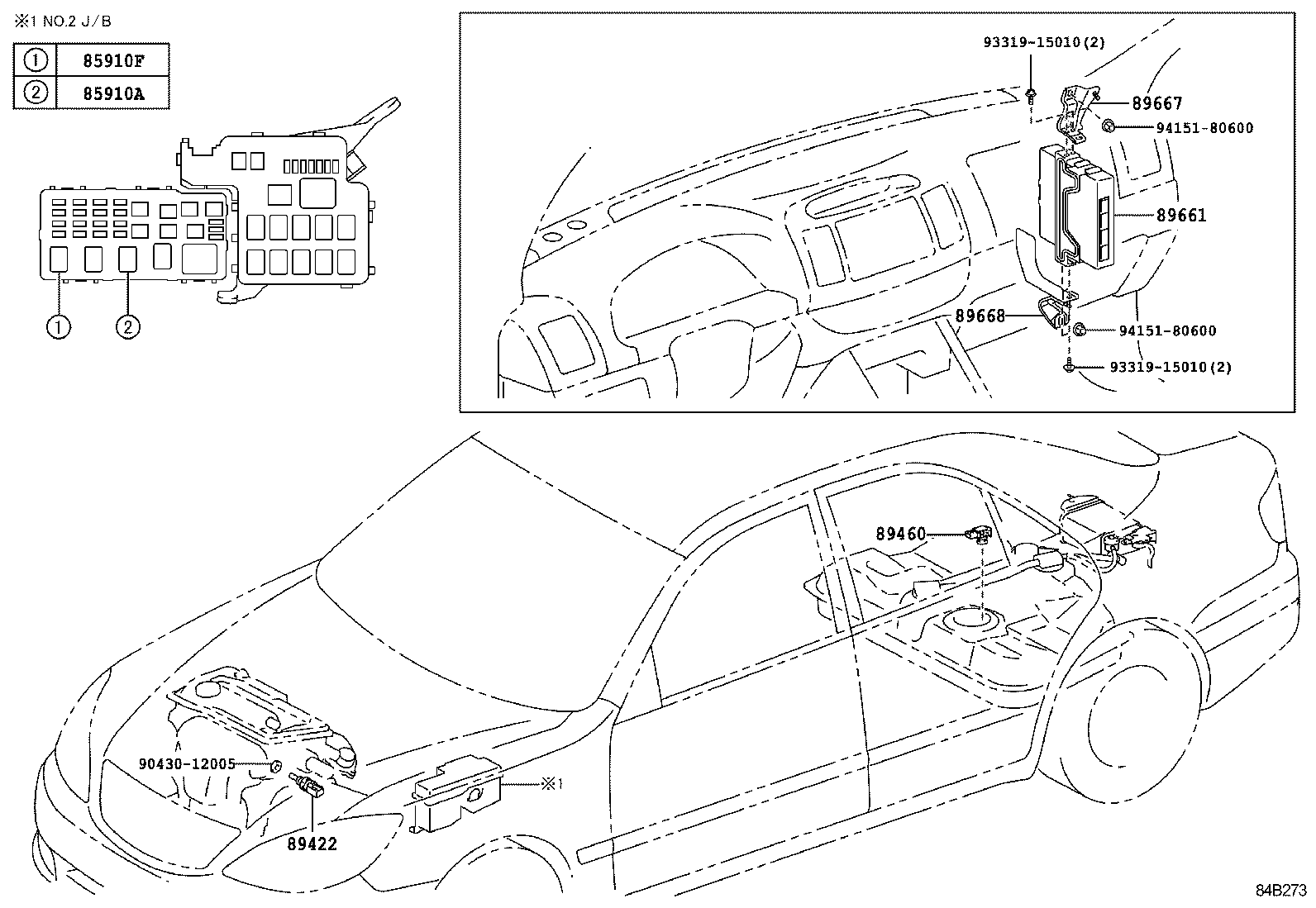 ※1 NO.2 J/B

| ① | 85910F |
|---|---|
| ② | 85910A |

①
②

93319-15010(2)
89667
94151-80600
89661
89668
94151-80600
93319-15010(2)

89460
90430-12005
※1
89422

84B273