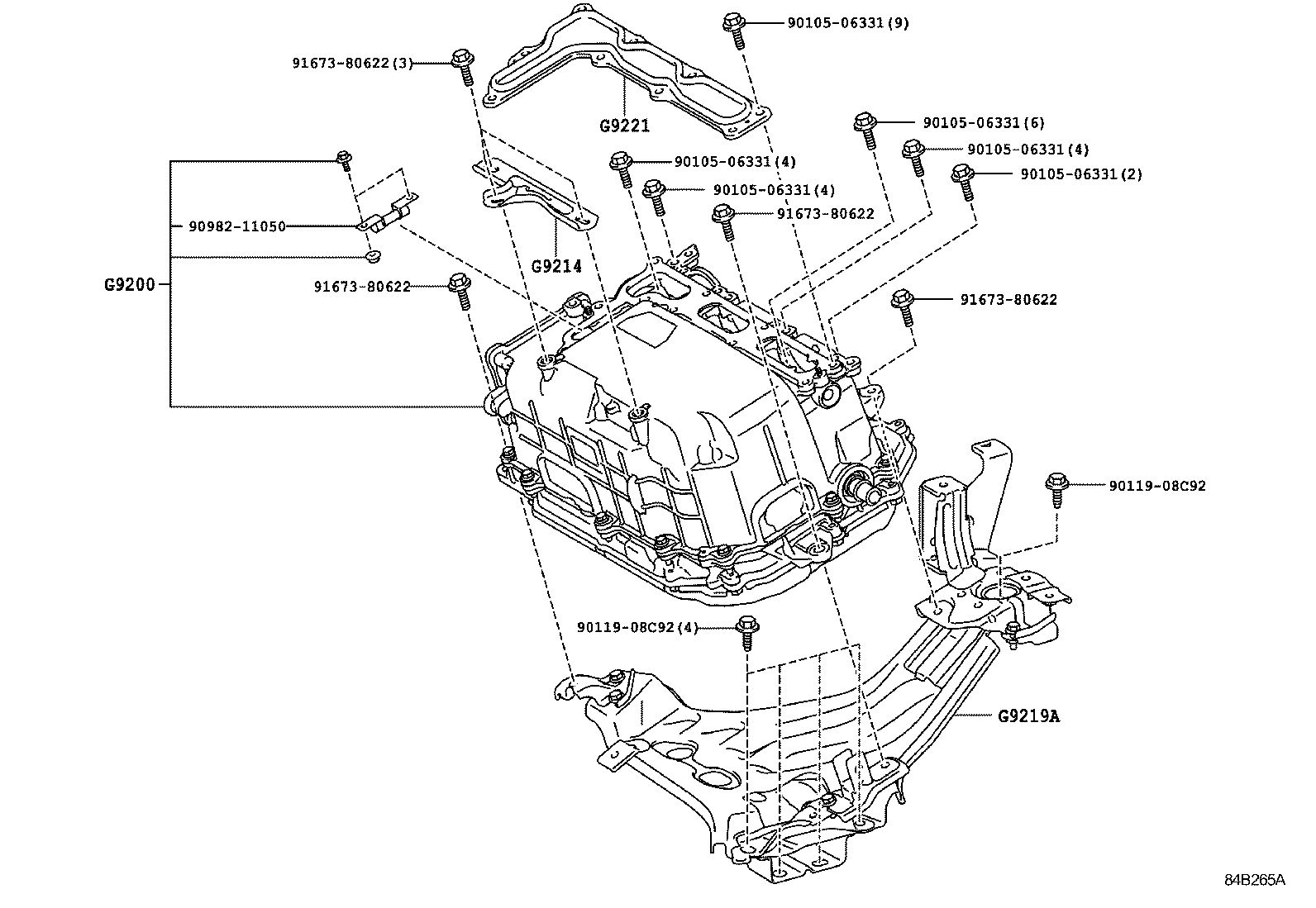 90105-06331(9)
91673-80622(3)
G9221
90105-06331(6)
90105-06331(4)
90105-06331(4)
90105-06331(2)
90105-06331(4)
91673-80622
90982-11050
G9214
G9200
91673-80622
91673-80622
90119-08C92
90119-08C92(4)
G9219A
84B265A