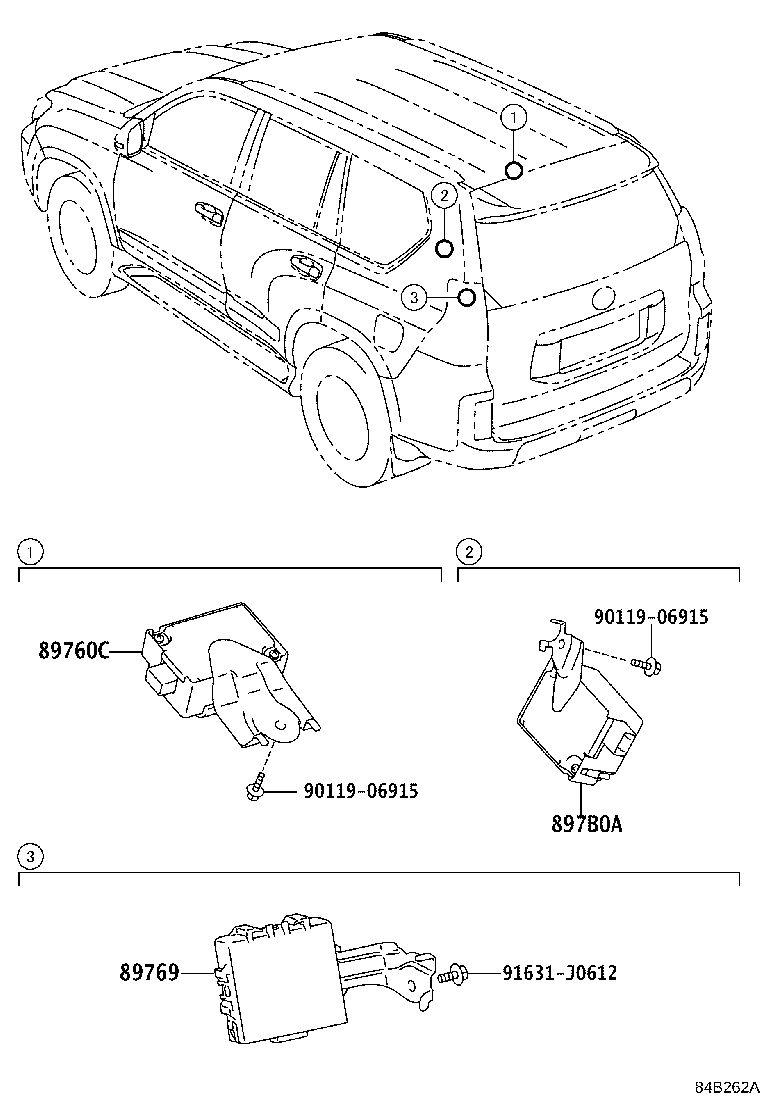 1
2
3

1
89760C
90119-06915

2
90119-06915
897B0A

3
89769
91631-J0612

84B262A