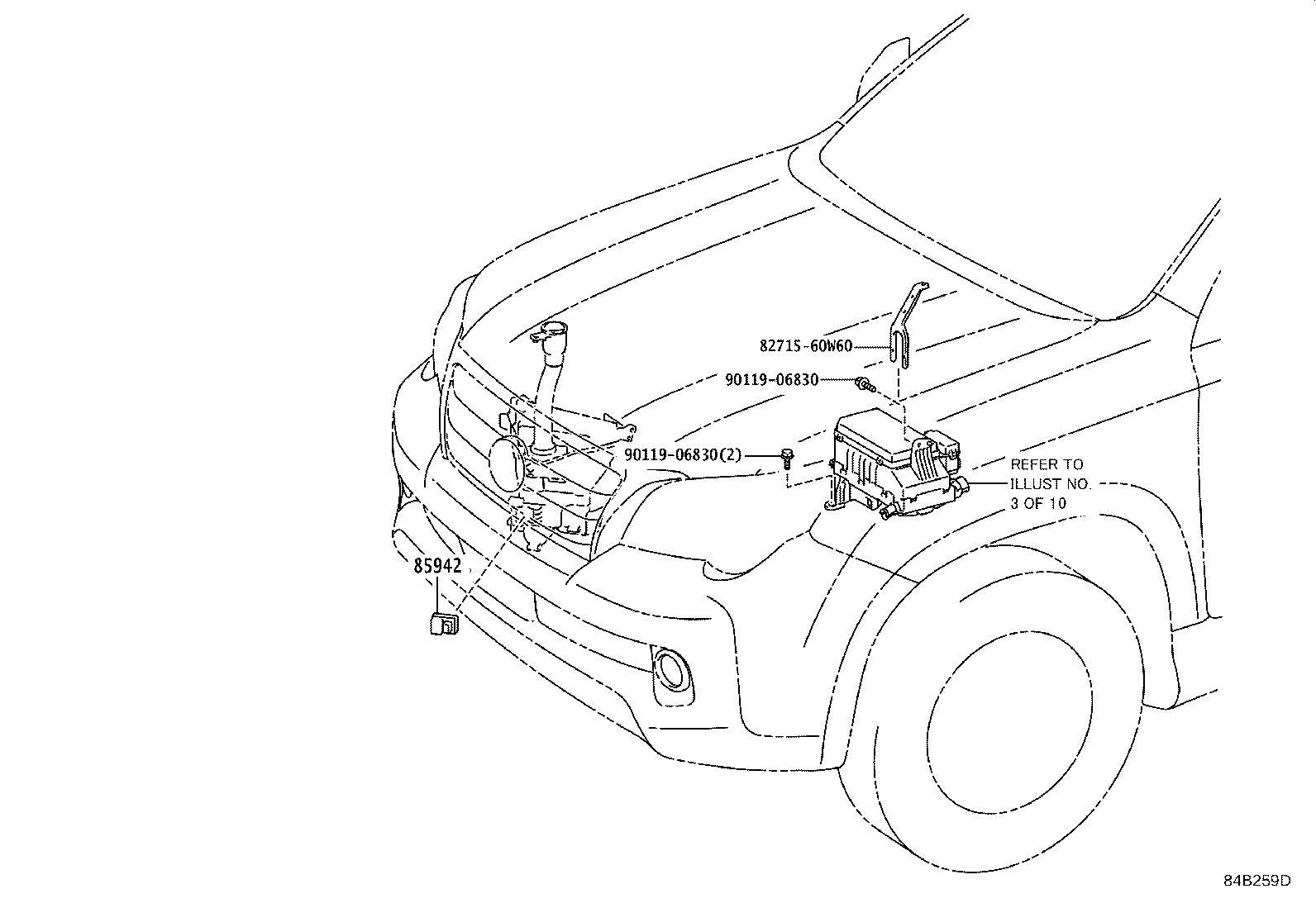 82715-60W60
90119-06830
90119-06830(2)
REFER TO ILLUST NO. 3 OF 10
85942
84B259D