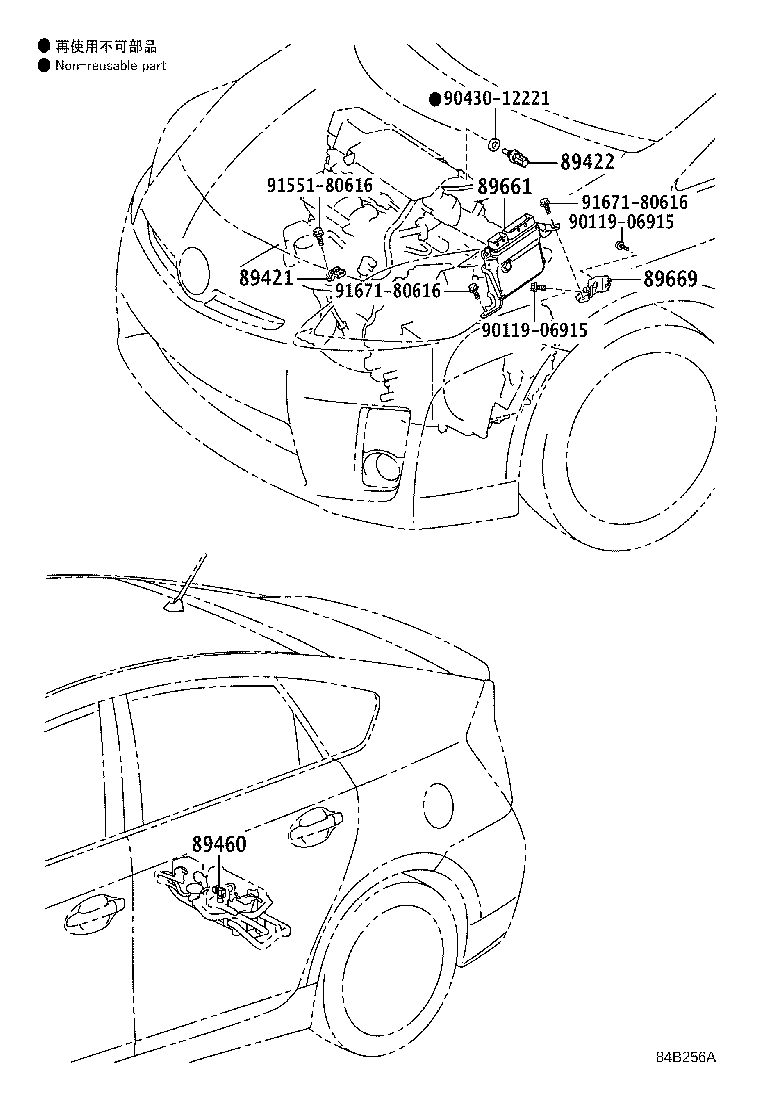 ● 再使用不可部品
● Non-reusable part

●90430-12221
89422
91551-80616
89661
91671-80616
90119-06915
89421
89669
91671-80616
90119-06915

89460

84B256A