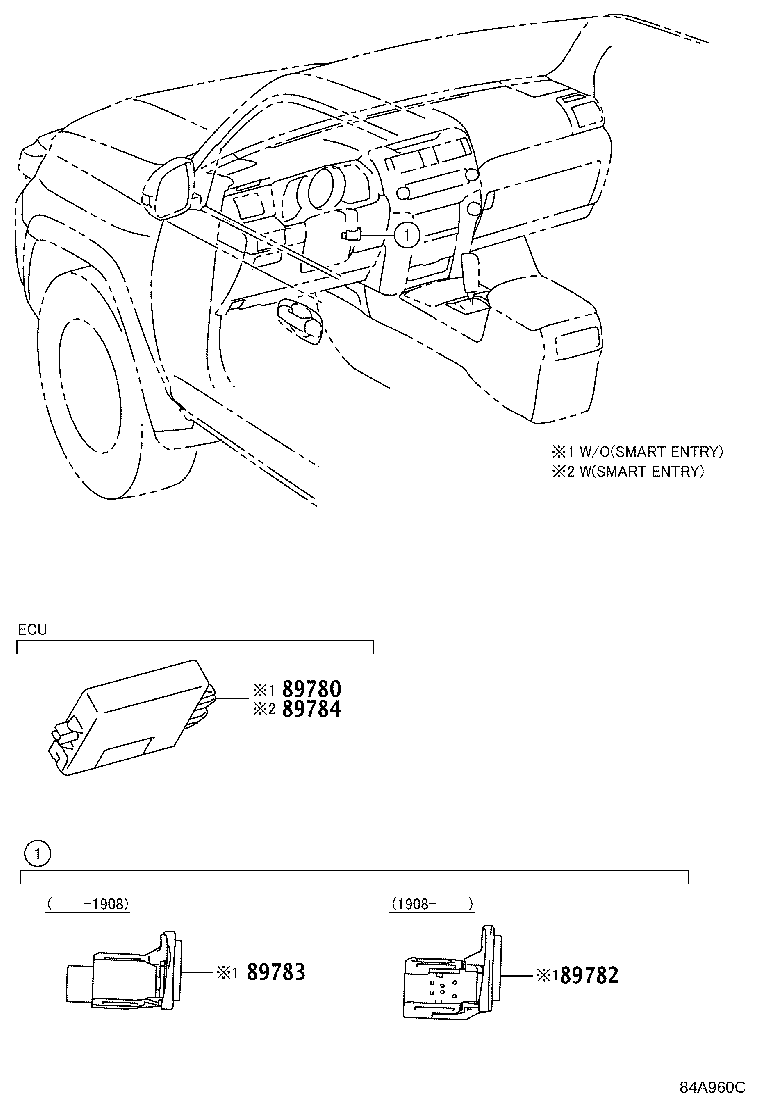 1

※1 W/O(SMART ENTRY)
※2 W(SMART ENTRY)

ECU

※1 89780
※2 89784

1

( -1908)

※1 89783

(1908- )

※1 89782

84A960C