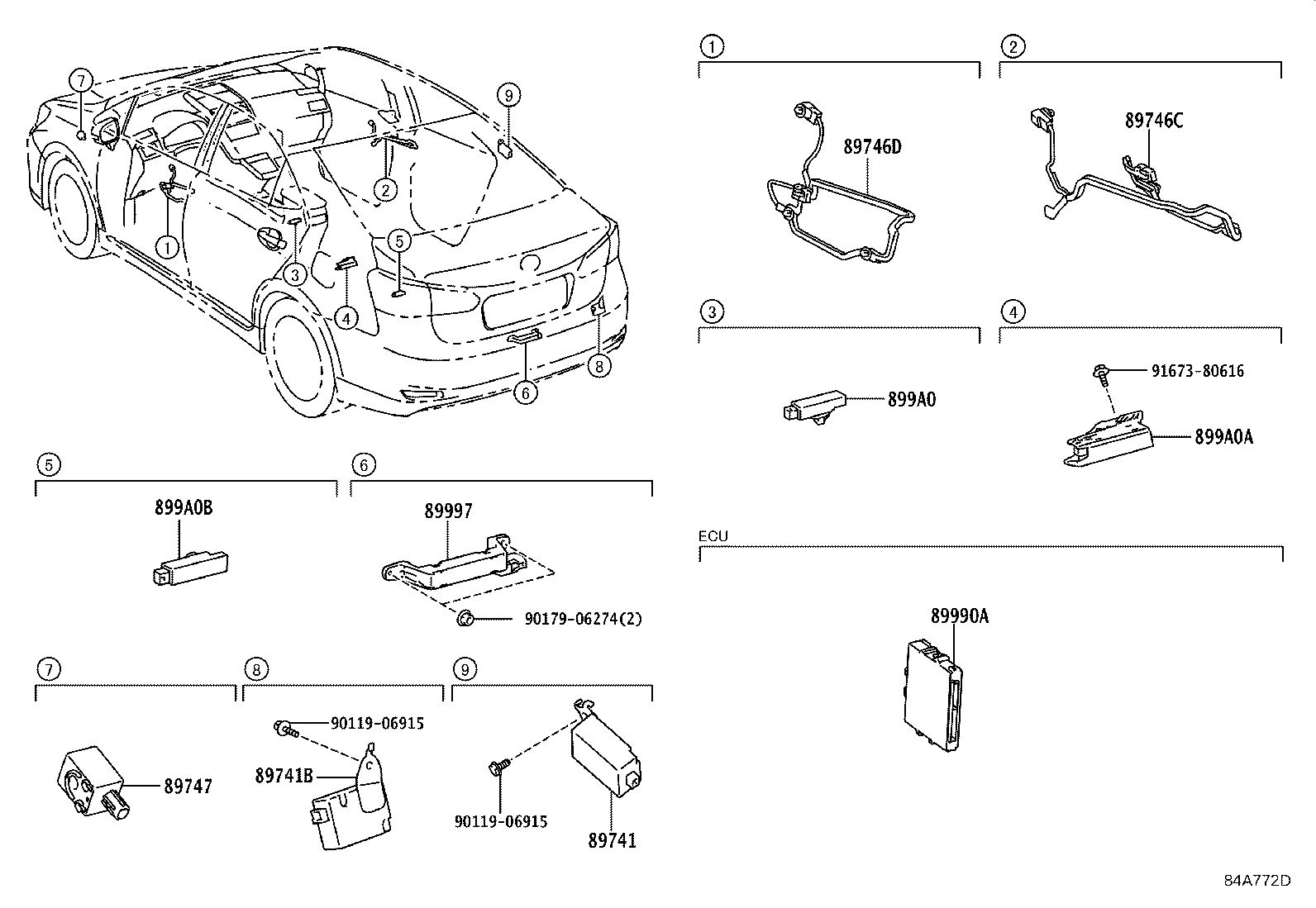 7
9
2
1
3
5
4
6
8

1
89746D

2
89746C

3
899A0

4
91673-80616
899A0A

5
899A0B

6
89997
90179-06274(2)

ECU
89990A

7
89747

8
90119-06915
89741B

9
90119-06915
89741

84A772D