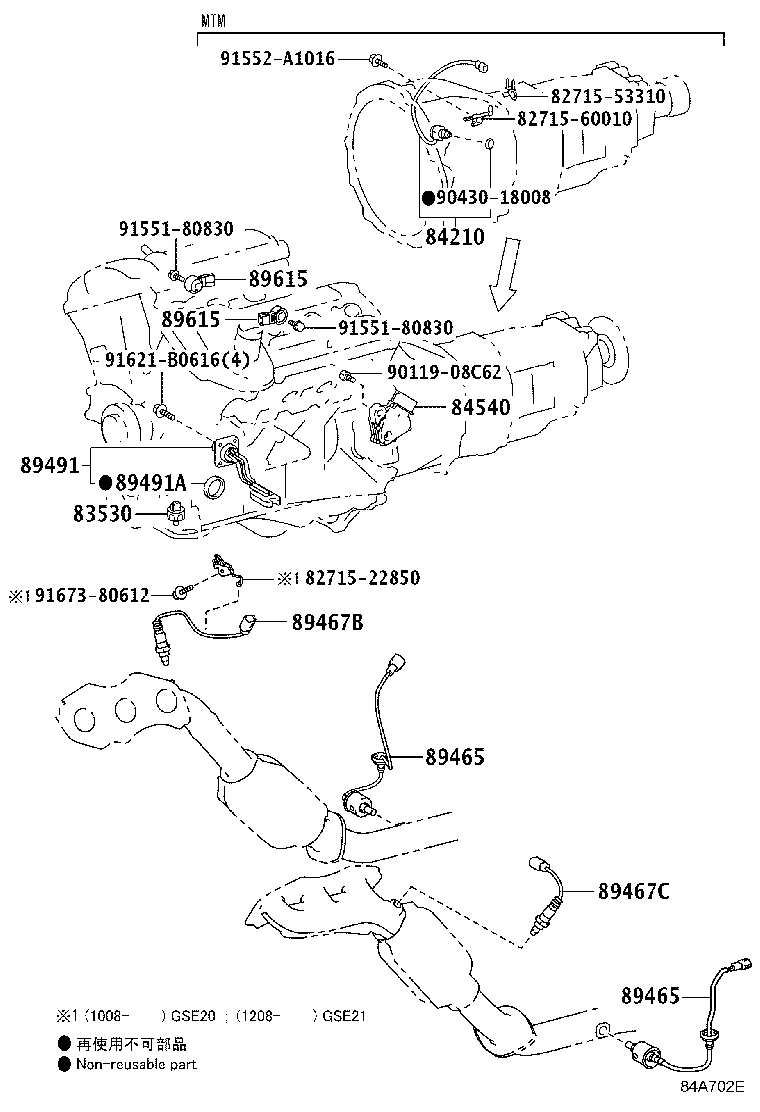 MTM

91552-A1016
82715-53310
82715-60010
●90430-18008
84210
91551-80830
89615
89615
91551-80830
91621-B0616(4)
90119-08C62
84540
89491
●89491A
83530
※1 91673-80612
※1 82715-22850
89467B
89465
89467C
89465

※1 (1008- ) GSE20 ; (1208- ) GSE21
● 再使用不可部品
● Non-reusable part

84A702E