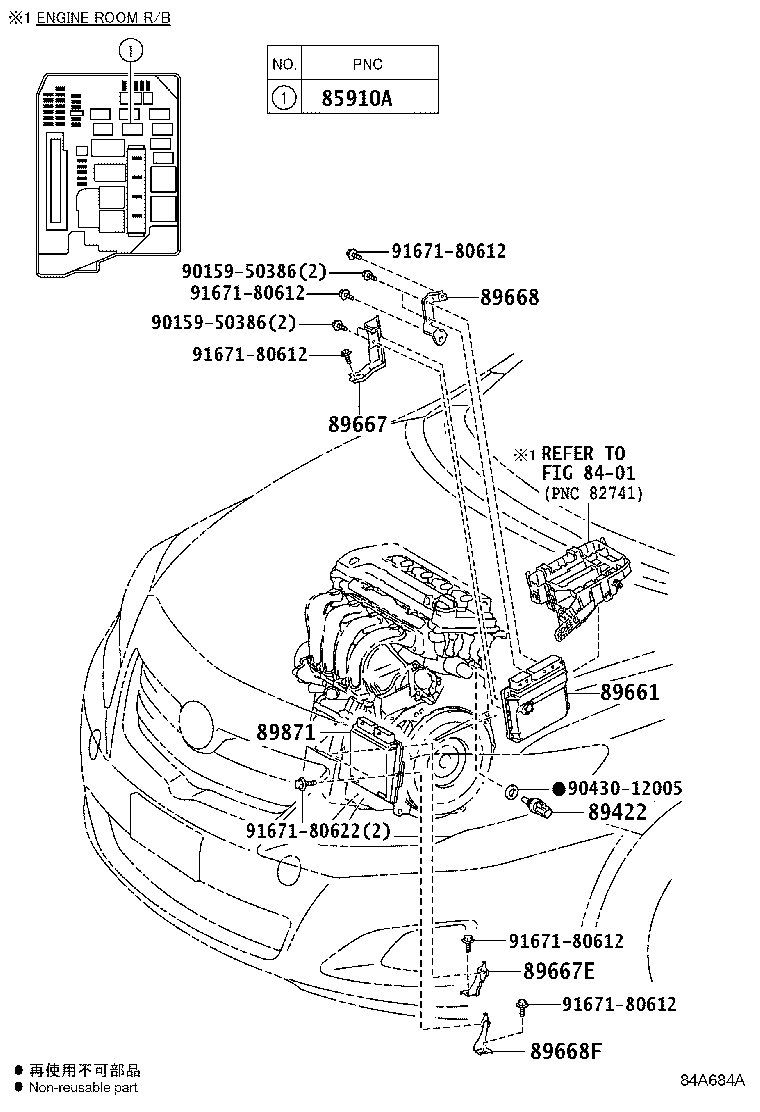 ※1 ENGINE ROOM R/B

1

| NO. | PNC |
|---|---|
| 1 | 85910A |

91671-80612
90159-50386(2)
91671-80612
89668
90159-50386(2)
91671-80612
89667

※1 REFER TO FIG 84-01 (PNC 82741)

89661
89871
●90430-12005
89422
91671-80622(2)
91671-80612
89667E
91671-80612
89668F

● 再使用不可部品
● Non-reusable part

84A684A