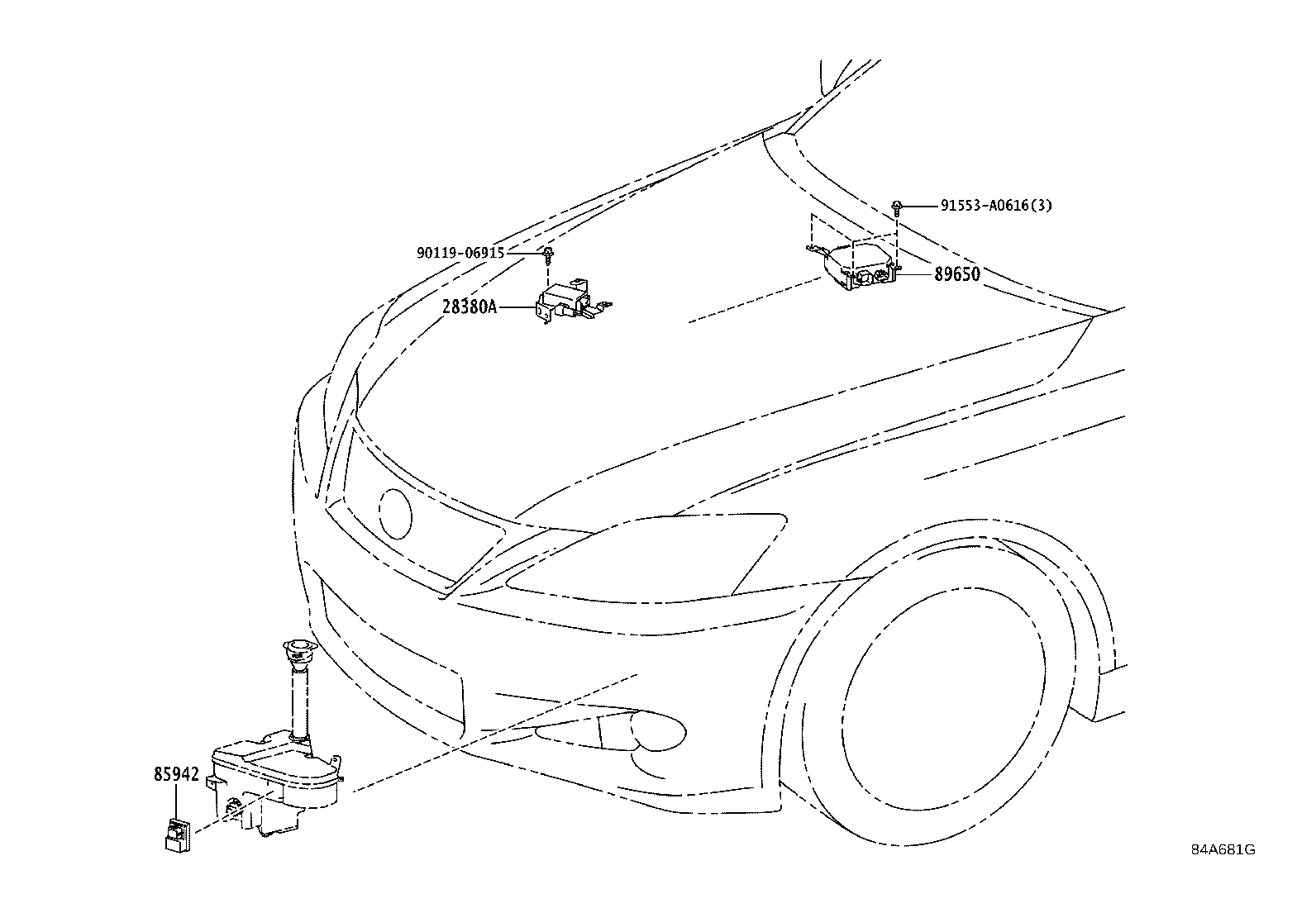 91553-A0616(3)

90119-06915

89650

28380A

85942

84A681G