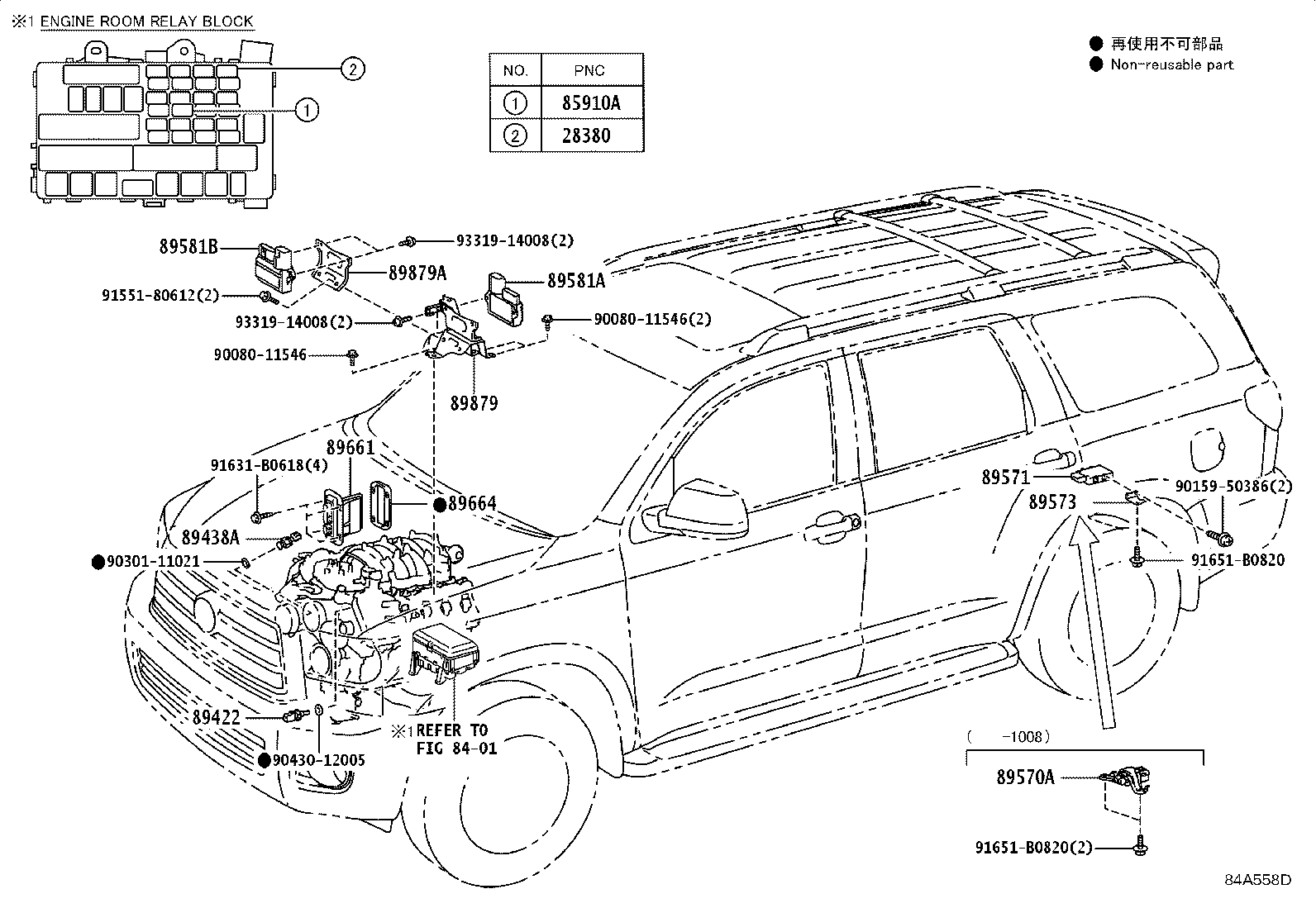 ※1 ENGINE ROOM RELAY BLOCK

2
1

| NO. | PNC |
|---|---|
| 1 | 85910A |
| 2 | 28380 |

● 再使用不可部品
● Non-reusable part

89581B
93319-14008(2)
89879A
91551-80612(2)
89581A
93319-14008(2)
90080-11546(2)
90080-11546
89879
89661
91631-B0618(4)
●89664
89438A
●90301-11021
89422
●90430-12005
※1 REFER TO FIG 84-01
89571
89573
90159-50386(2)
91651-B0820
( -1008)
89570A
91651-B0820(2)
84A558D